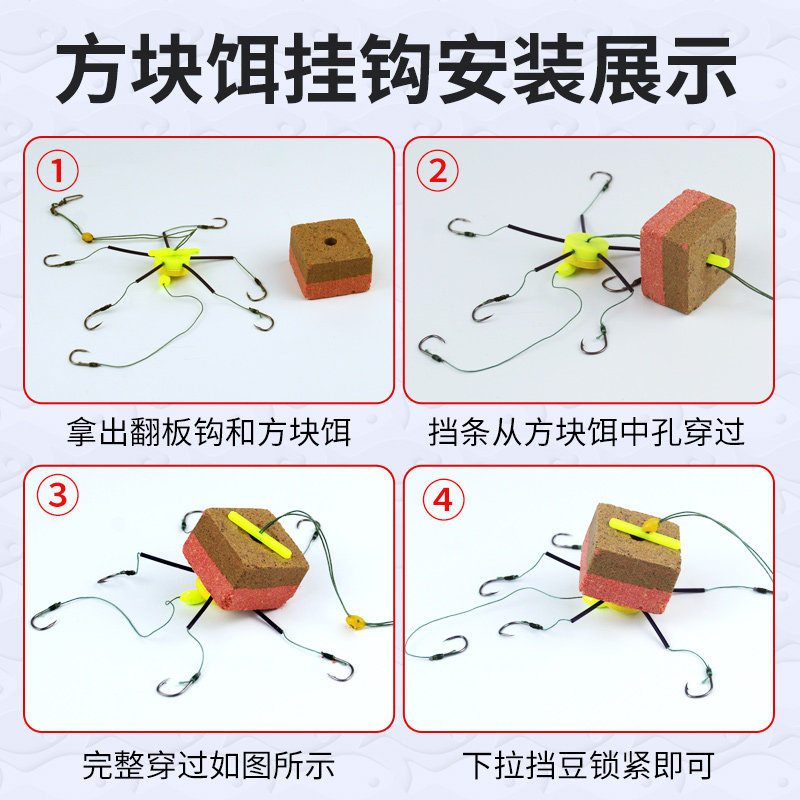 方块饵挂钩安装展示

①

拿出翻板钩和方块饵

②

挡条从方块饵中孔穿过

③

完整穿过如图所示

④

下拉挡豆锁紧即可