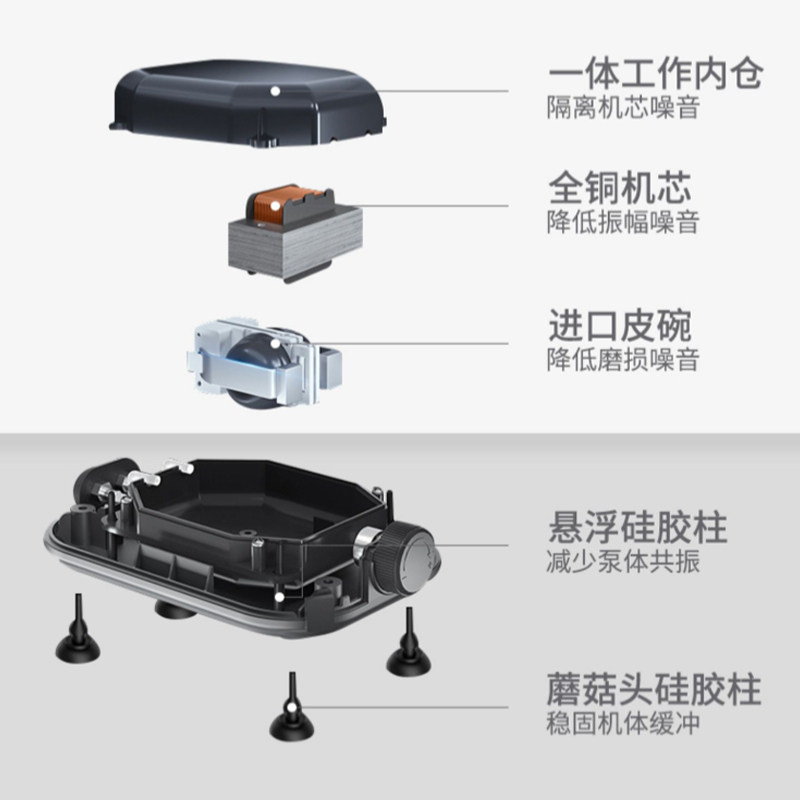 一体工作内仓
隔离机芯噪音

全铜机芯
降低振幅噪音

进口皮碗
降低磨损噪音

悬浮硅胶柱
减少泵体共振

蘑菇头硅胶柱
稳固机体缓冲