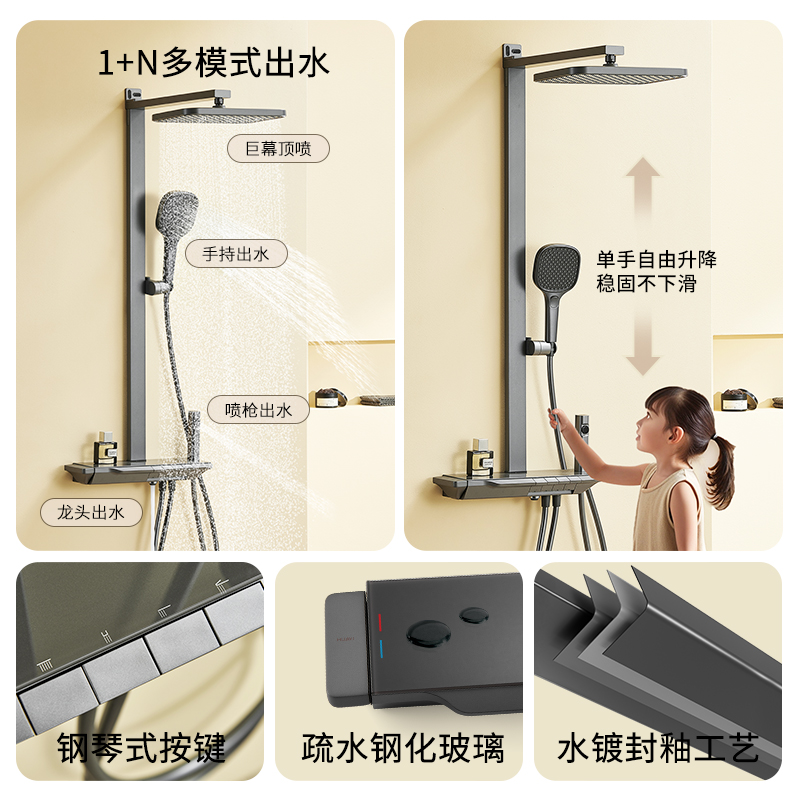 1+N多模式出水

巨幕顶喷

手持出水

喷枪出水

龙头出水

单手自由升降
稳固不下滑

钢琴式按键

疏水钢化玻璃

水镀封釉工艺