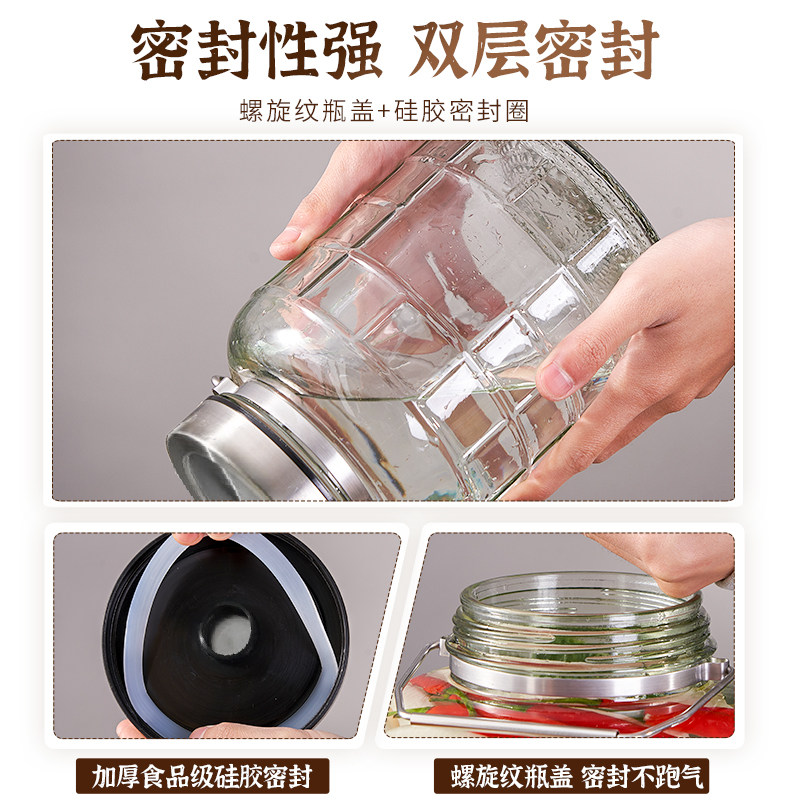 密封性强 双层密封

螺旋纹瓶盖+硅胶密封圈

加厚食品级硅胶密封

螺旋纹瓶盖 密封不跑气