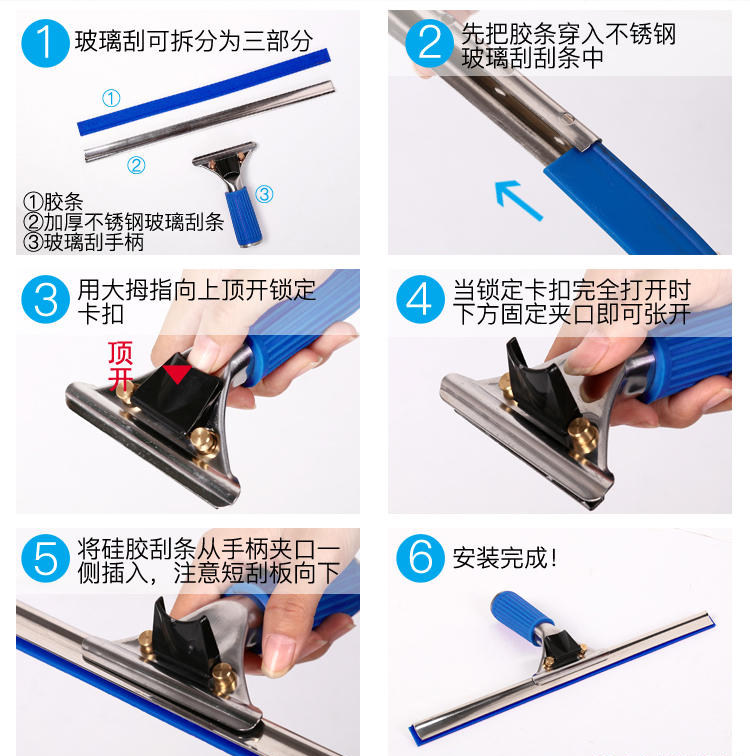 1 玻璃刮可拆分为三部分

①

②

③

①胶条
②加厚不锈钢玻璃刮条
③玻璃刮手柄

2 先把胶条穿入不锈钢玻璃刮刮条中

3 用大拇指向上顶开锁定卡扣

顶开

4 当锁定卡扣完全打开时下方固定夹口即可张开

5 将硅胶刮条从手柄夹口一侧插入，注意短刮板向下

6 安装完成！