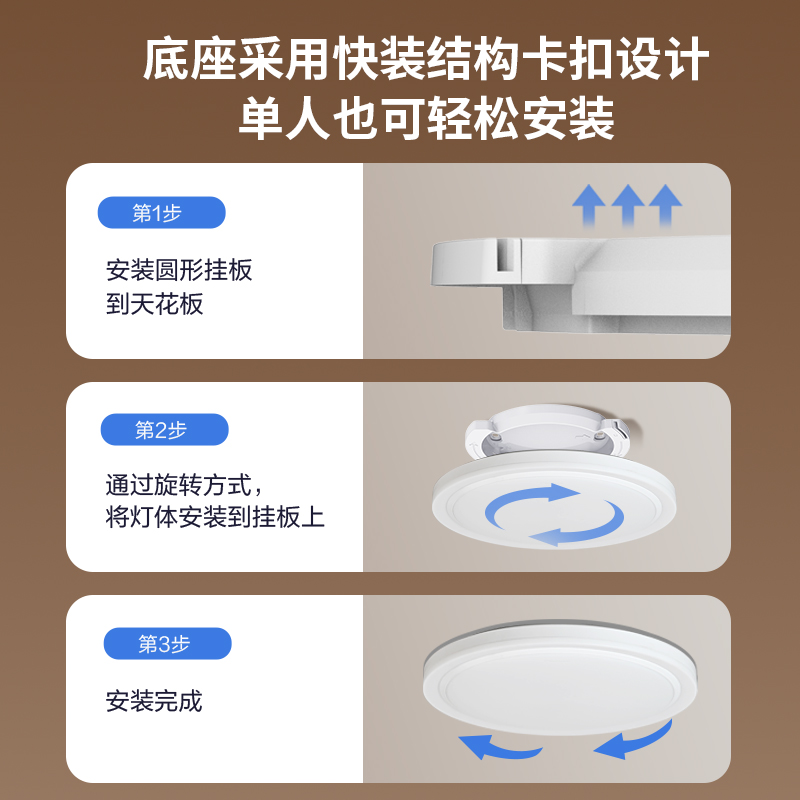 底座采用快装结构卡扣设计
单人也可轻松安装

第1步

安装圆形挂板
到天花板

第2步

通过旋转方式,
将灯体安装到挂板上

第3步

安装完成