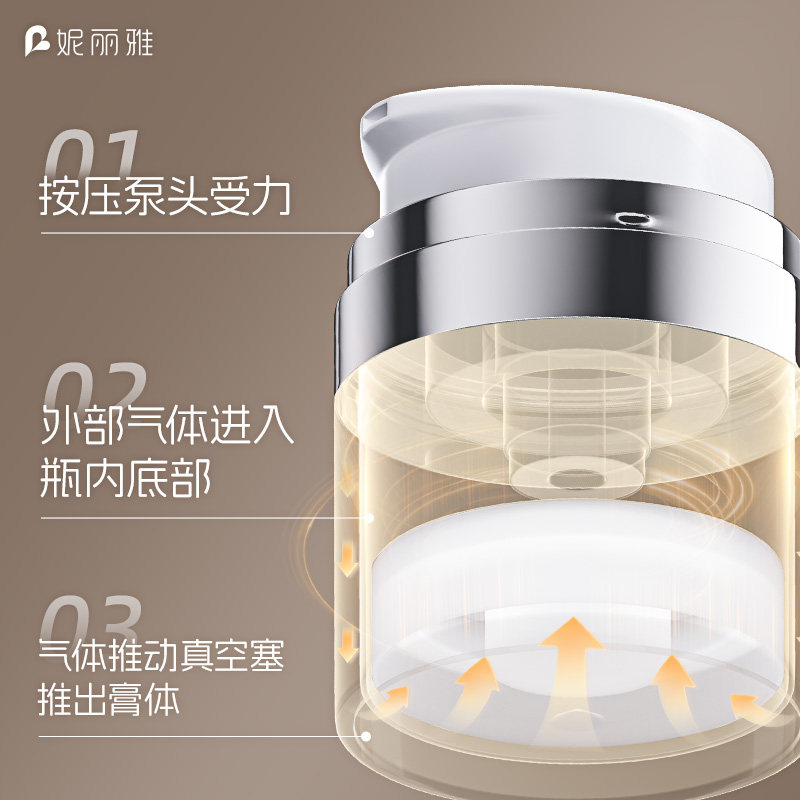 妮丽雅

01
按压泵头受力

02
外部气体进入瓶内底部

03
气体推动真空塞推出膏体