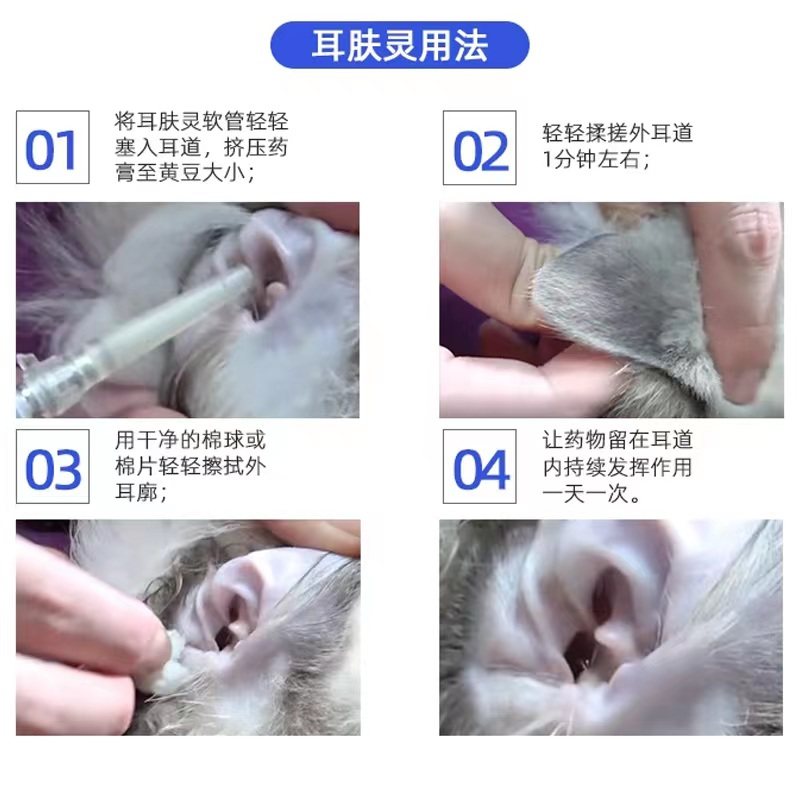 耳肤灵用法

01
将耳肤灵软管轻轻塞入耳道，挤压药膏至黄豆大小；

02
轻轻揉搓外耳道1分钟左右；

03
用干净的棉球或棉片轻轻擦拭外耳廓；

04
让药物留在耳道内持续发挥作用一天一次。