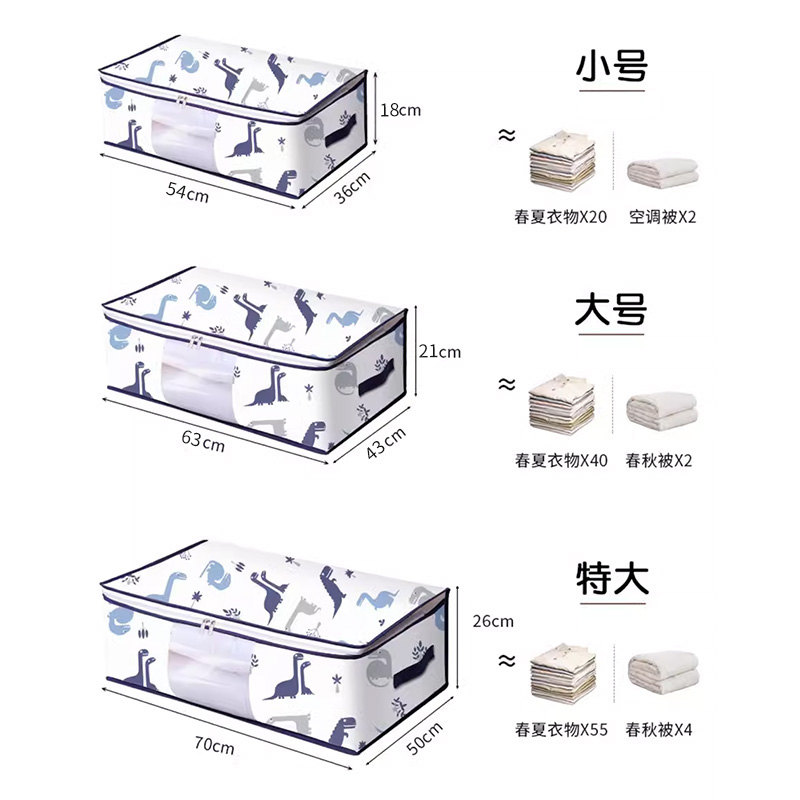 18cm

54cm

36cm

小号

≈

春夏衣物X20

空调被X2

21cm

63cm

43cm

大号

≈

春夏衣物X40

春秋被X2

26cm

70cm

50cm

特大

≈

春夏衣物X55

春秋被X4