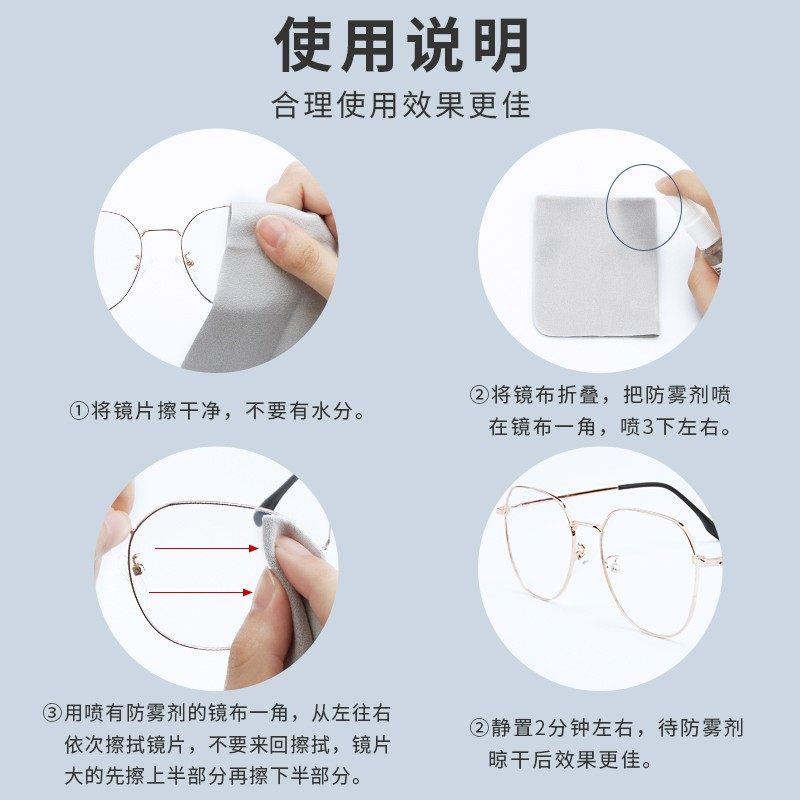 使用说明

合理使用效果更佳

①将镜片擦干净，不要有水分。

②将镜布折叠，把防雾剂喷在镜布一角，喷3下左右。

③用喷有防雾剂的镜布一角，从左往右依次擦拭镜片，不要来回擦拭，镜片大的先擦上半部分再擦下半部分。

②静置2分钟左右，待防雾剂晾干后效果更佳。