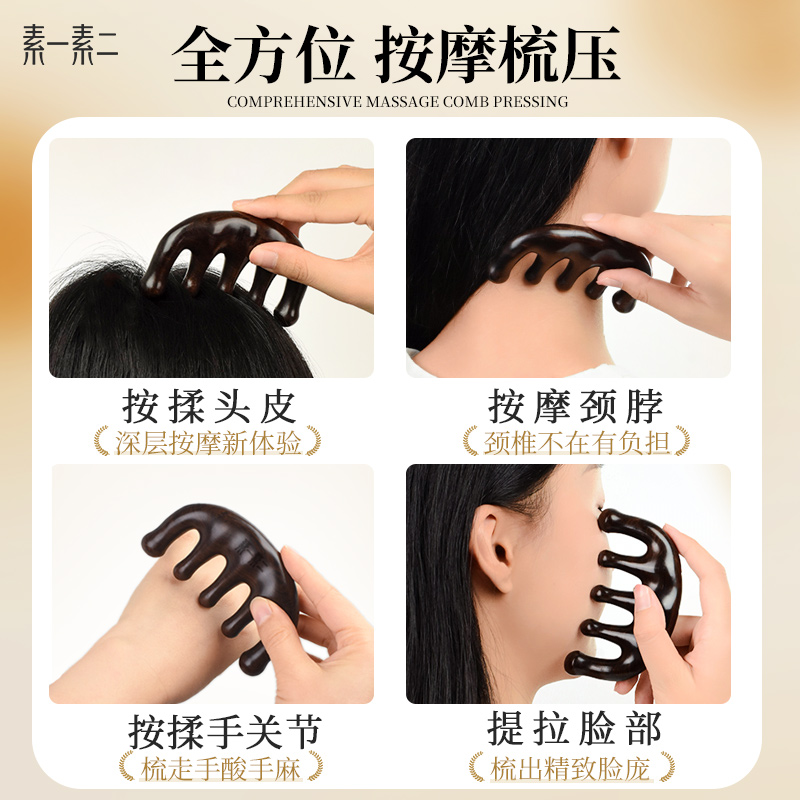 素一素二

全方位 按摩梳压

COMPREHENSIVE MASSAGE COMB PRESSING

按揉头皮

深层按摩新体验

按摩颈脖

颈椎不在有负担

按揉手关节

梳走手酸手麻

提拉脸部

梳出精致脸庞