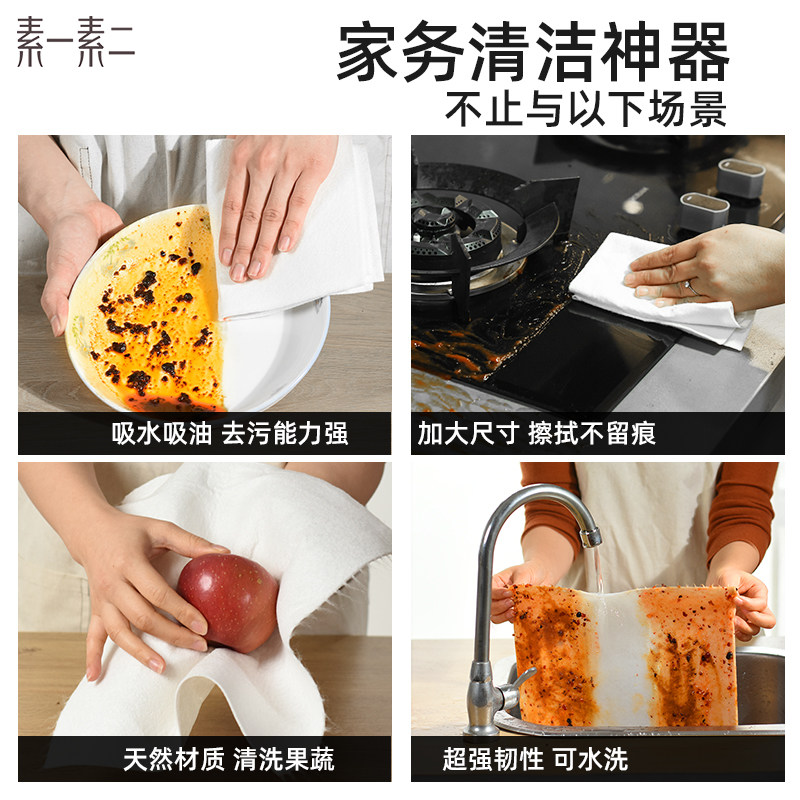 素一素二

家务清洁神器
不止与以下场景

吸水吸油 去污能力强

加大尺寸 擦拭不留痕

天然材质 清洗果蔬

超强韧性 可水洗