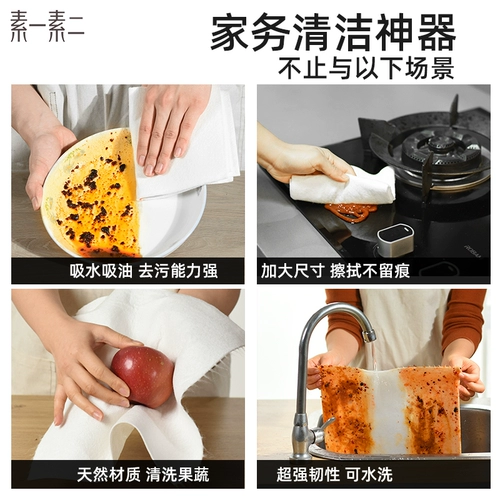 素一素二

家务清洁神器
不止与以下场景

吸水吸油 去污能力强

加大尺寸 擦拭不留痕

天然材质 清洗果蔬

超强韧性 可水洗