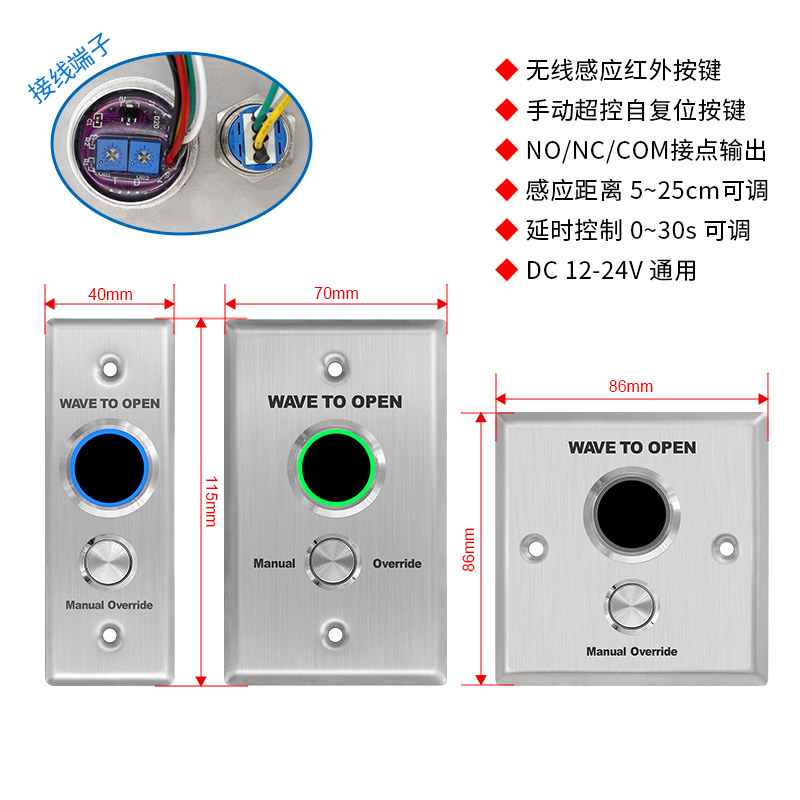 接线端子

◆ 无线感应红外按键
◆ 手动超控自复位按键
◆ NO/NC/COM接点输出
◆ 感应距离 5~25cm可调
◆ 延时控制 0~30s 可调
◆ DC 12-24V 通用

40mm

70mm

86mm

115mm

86mm

WAVE TO OPEN

Manual Override

WAVE TO OPEN

Manual

Override

WAVE TO OPEN

Manual Override