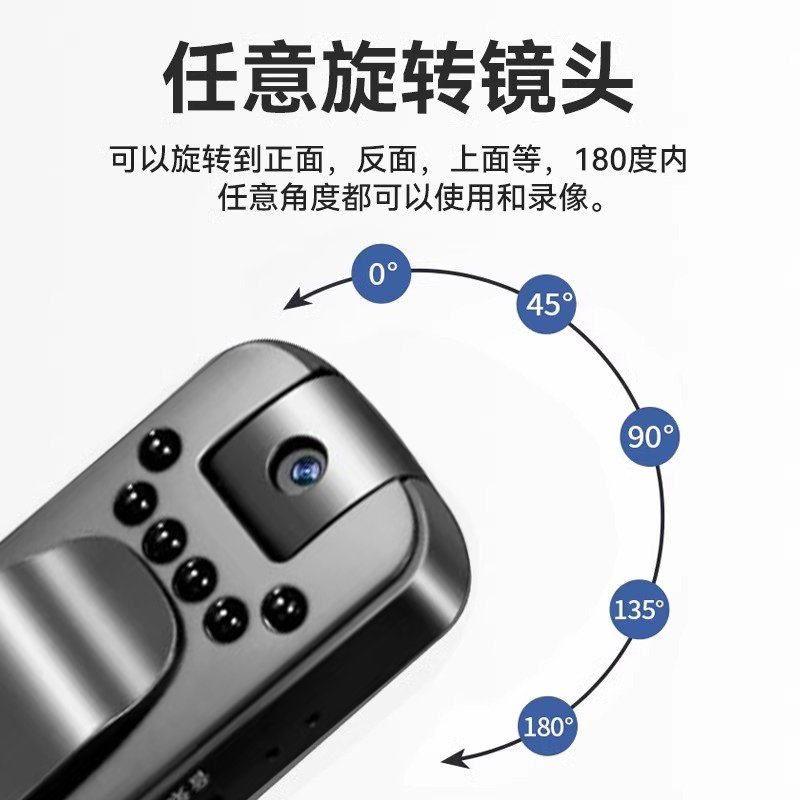 任意旋转镜头

可以旋转到正面，反面，上面等，180度内任意角度都可以使用和录像。

0°
45°
90°
135°
180°