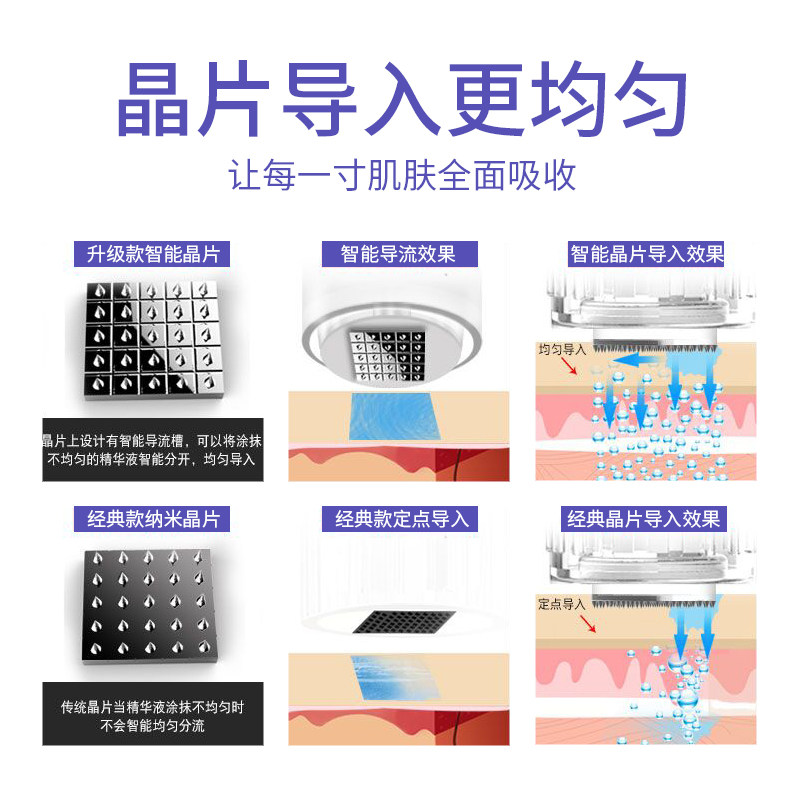 晶片导入更均匀

让每一寸肌肤全面吸收

升级款智能晶片

晶片上设计有智能导流槽，可以将涂抹不均匀的精华液智能分开，均匀导入

智能导流效果

智能晶片导入效果

均匀导入

经典款纳米晶片

传统晶片当精华液涂抹不均匀时不会智能均匀分流

经典款定点导入

经典晶片导入效果

定点导入