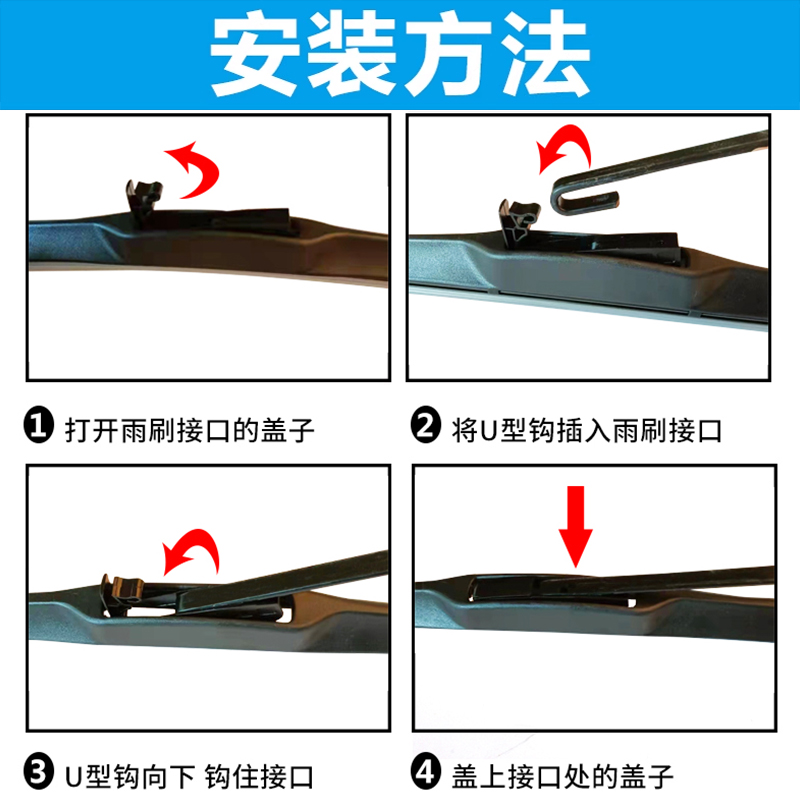 安装方法

❶ 打开雨刷接口的盖子

❷ 将U型钩插入雨刷接口

❸ U型钩向下 钩住接口

❹ 盖上接口处的盖子