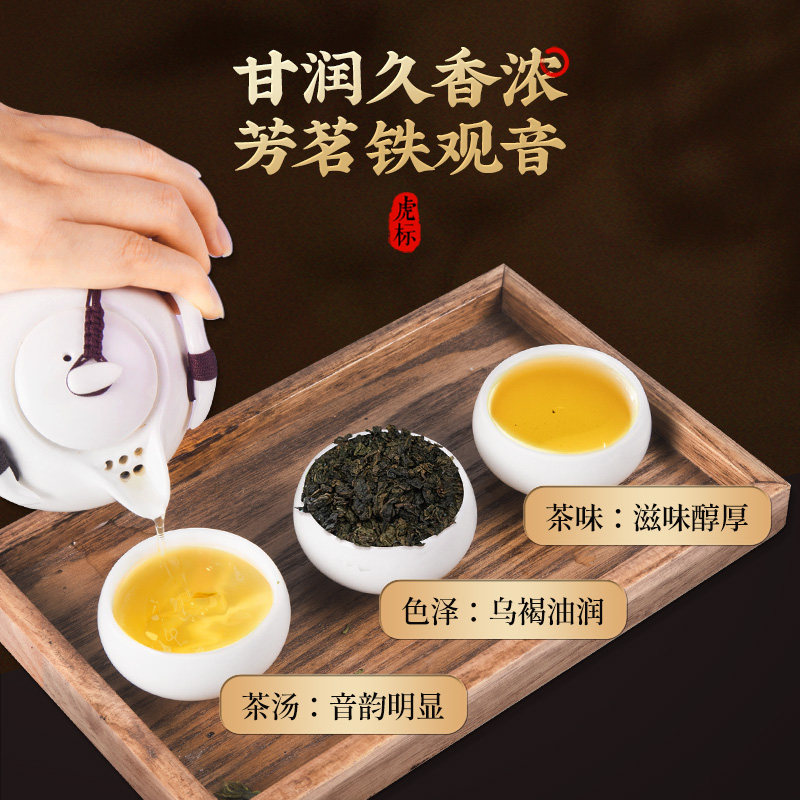 甘润久香浓
芳茗铁观音

虎标

茶味：滋味醇厚

色泽：乌褐油润

茶汤：音韵明显