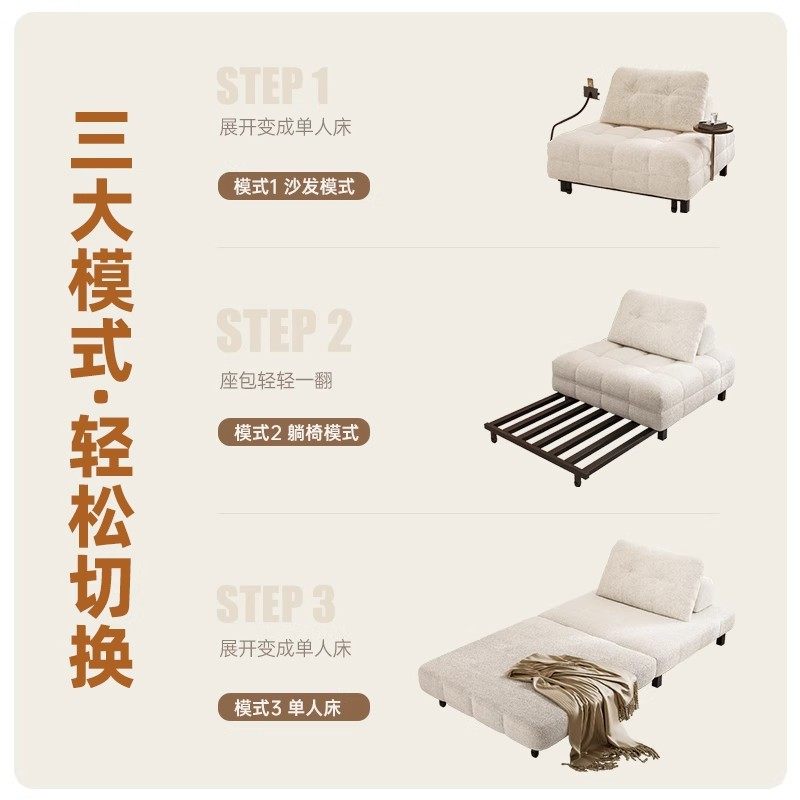 三大模式·轻松切换

STEP 1
展开变成单人床
模式1 沙发模式

STEP 2
座包轻轻一翻
模式2 躺椅模式

STEP 3
展开变成单人床
模式3 单人床