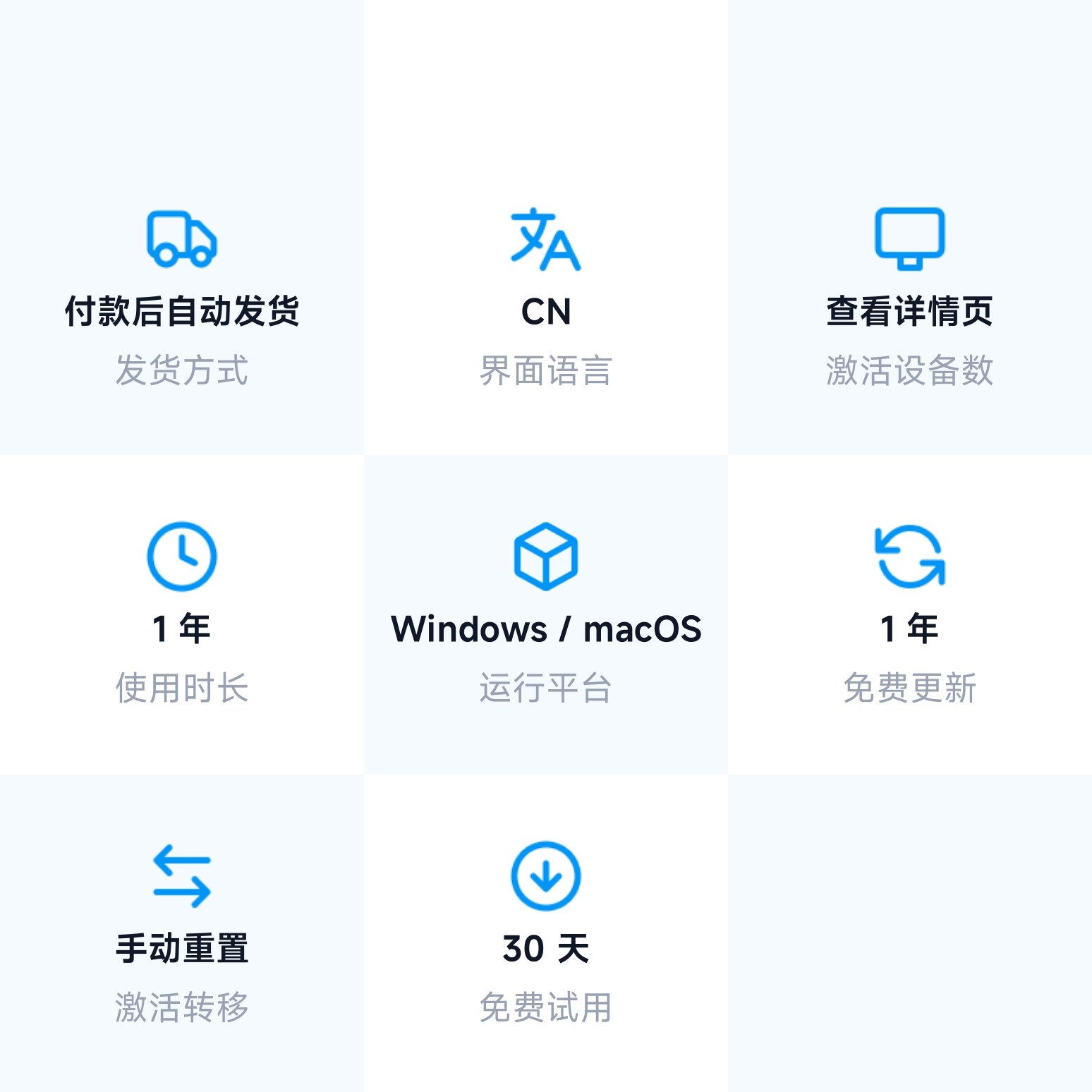 付款后自动发货
发货方式

CN
界面语言

查看详情页
激活设备数

1年
使用时长

Windows / macOS
运行平台

1年
免费更新

手动重置
激活转移

30天
免费试用