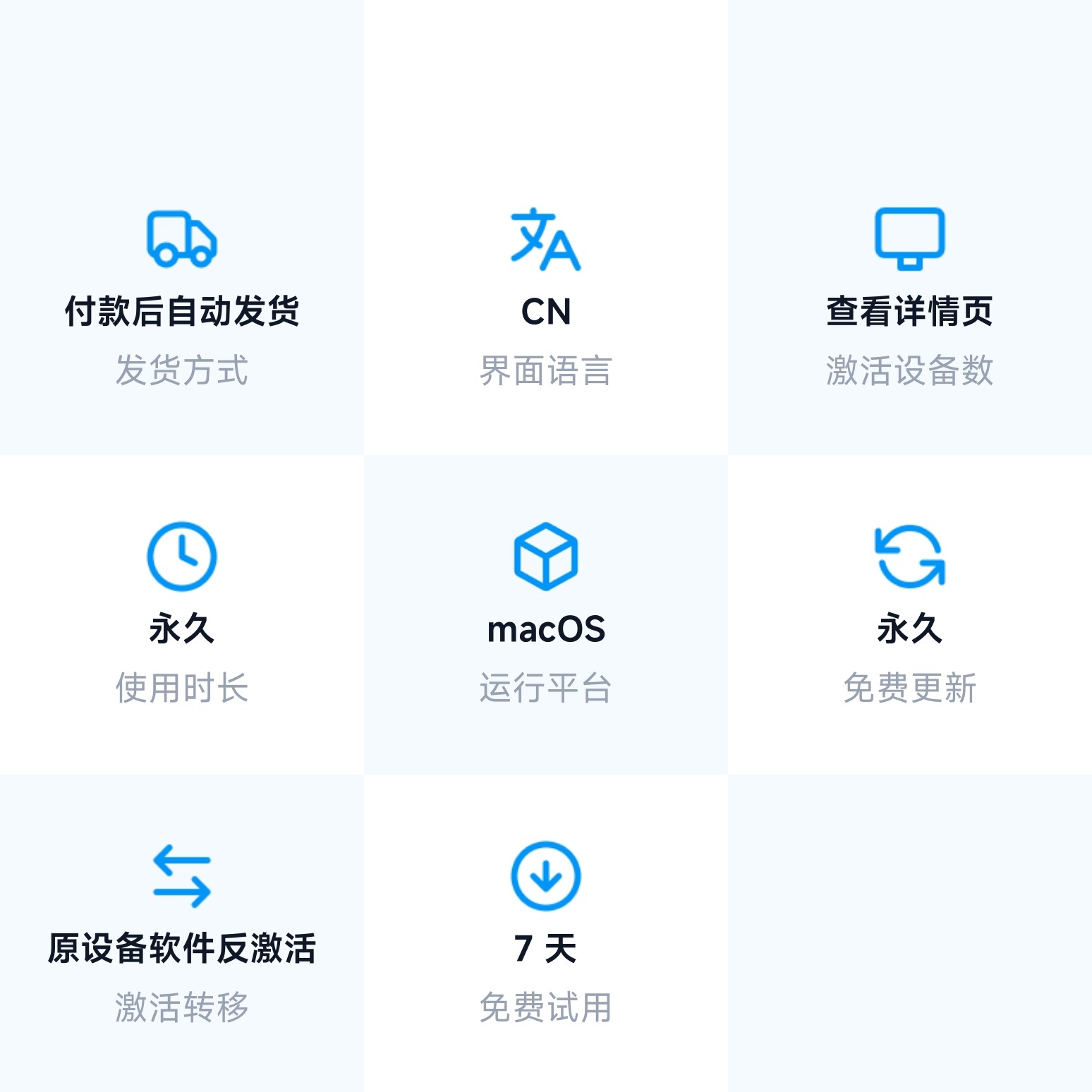 付款后自动发货
发货方式

CN
界面语言

查看详情页
激活设备数

永久
使用时长

macOS
运行平台

永久
免费更新

原设备软件反激活
激活转移

7天
免费试用