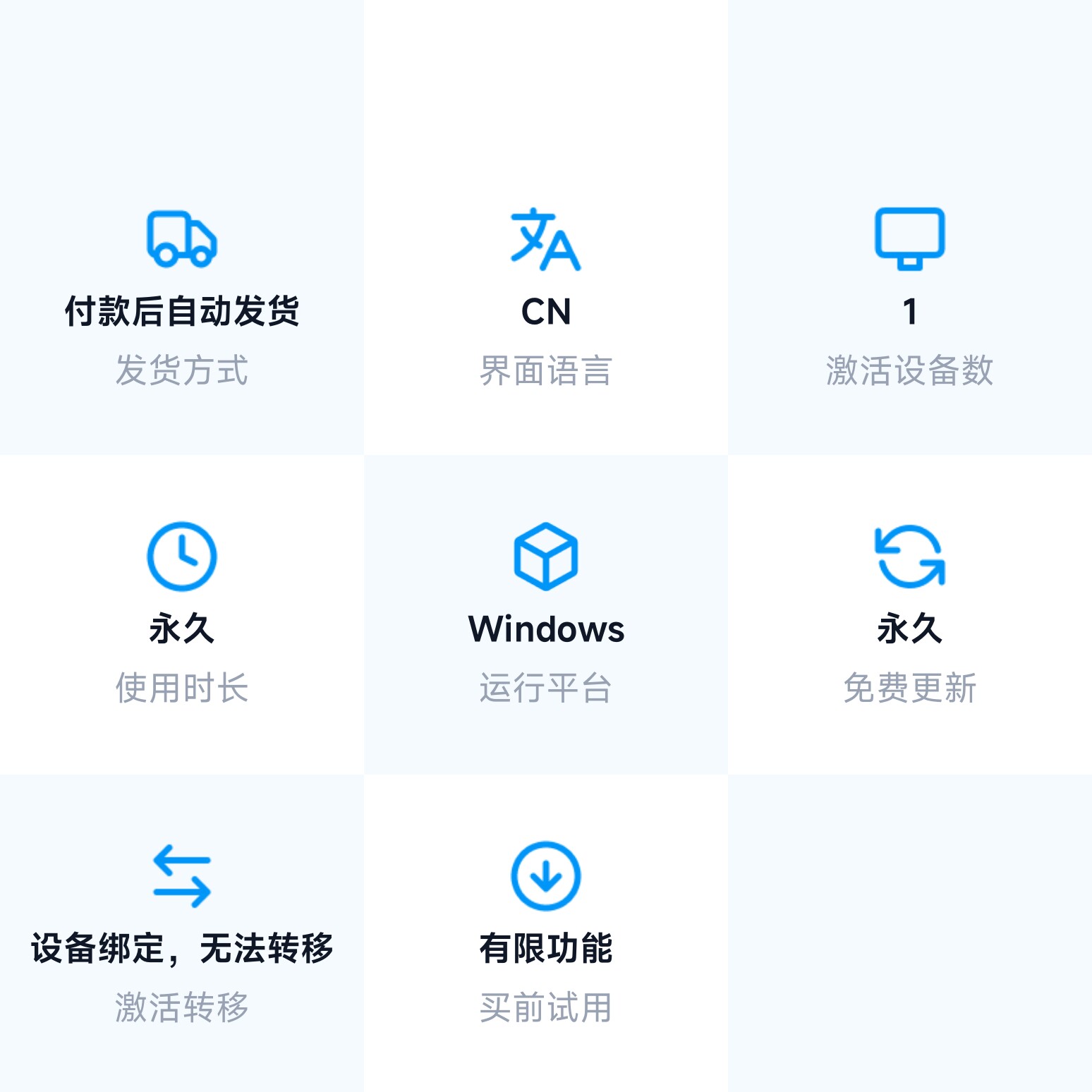 付款后自动发货
发货方式

CN
界面语言

1
激活设备数

永久
使用时长

Windows
运行平台

永久
免费更新

设备绑定，无法转移
激活转移

有限功能
买前试用