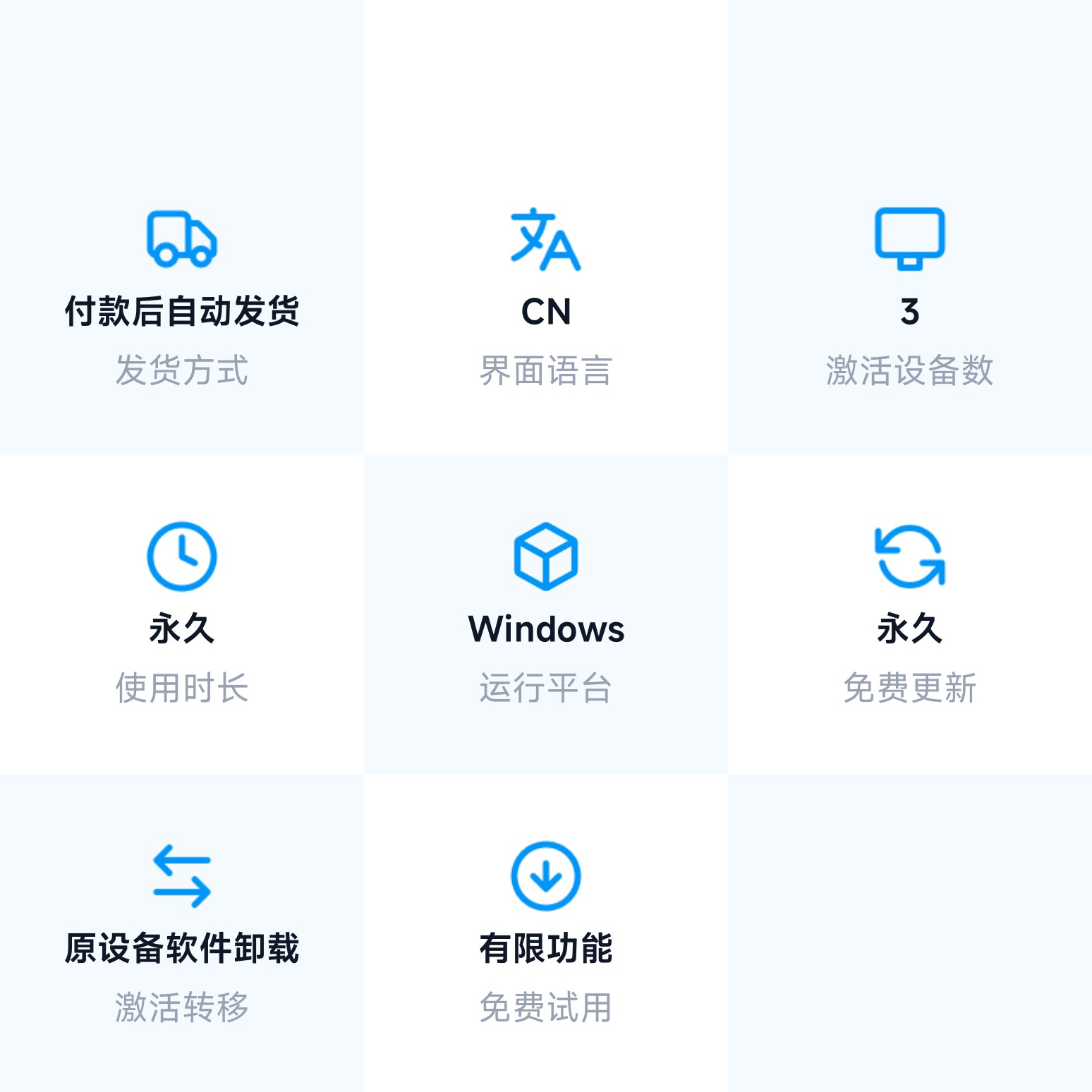 付款后自动发货
发货方式

CN
界面语言

3
激活设备数

永久
使用时长

Windows
运行平台

永久
免费更新

原设备软件卸载
激活转移

有限功能
免费试用