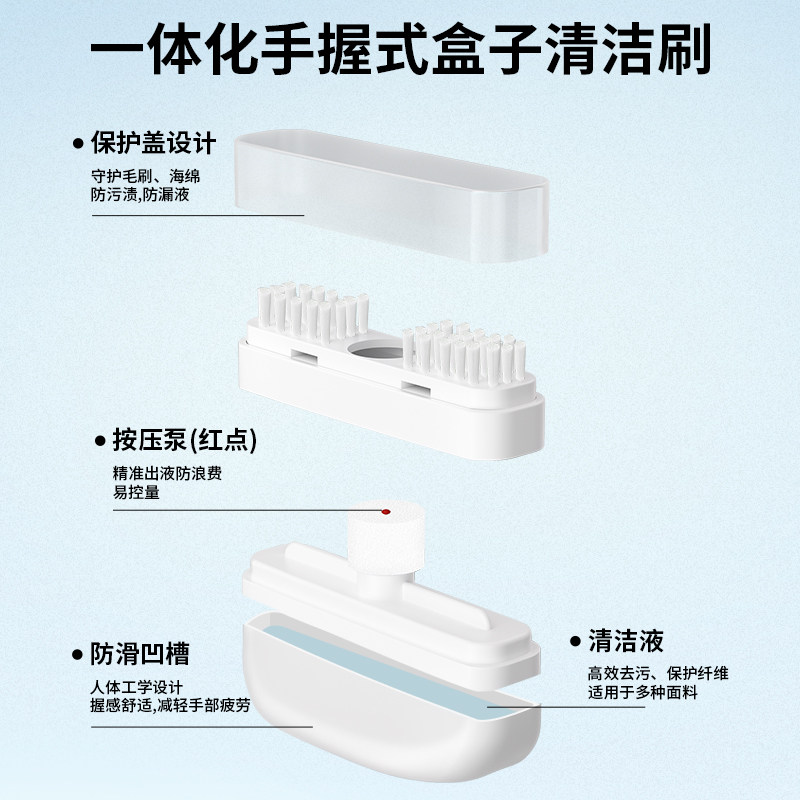 一体化手握式盒子清洁刷

• 保护盖设计

守护毛刷、海绵
防污渍,防漏液

• 按压泵(红点)

精准出液防浪费
易控量

• 防滑凹槽

人体工学设计
握感舒适,减轻手部疲劳

• 清洁液

高效去污、保护纤维
适用于多种面料