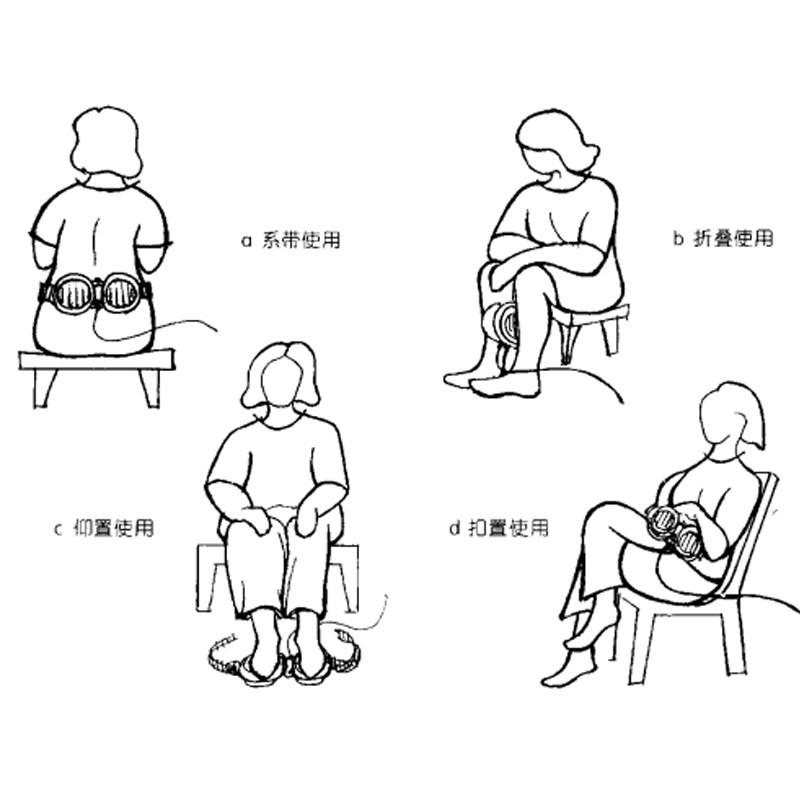 a 系带使用

b 折叠使用

c 仰置使用

d 扣置使用