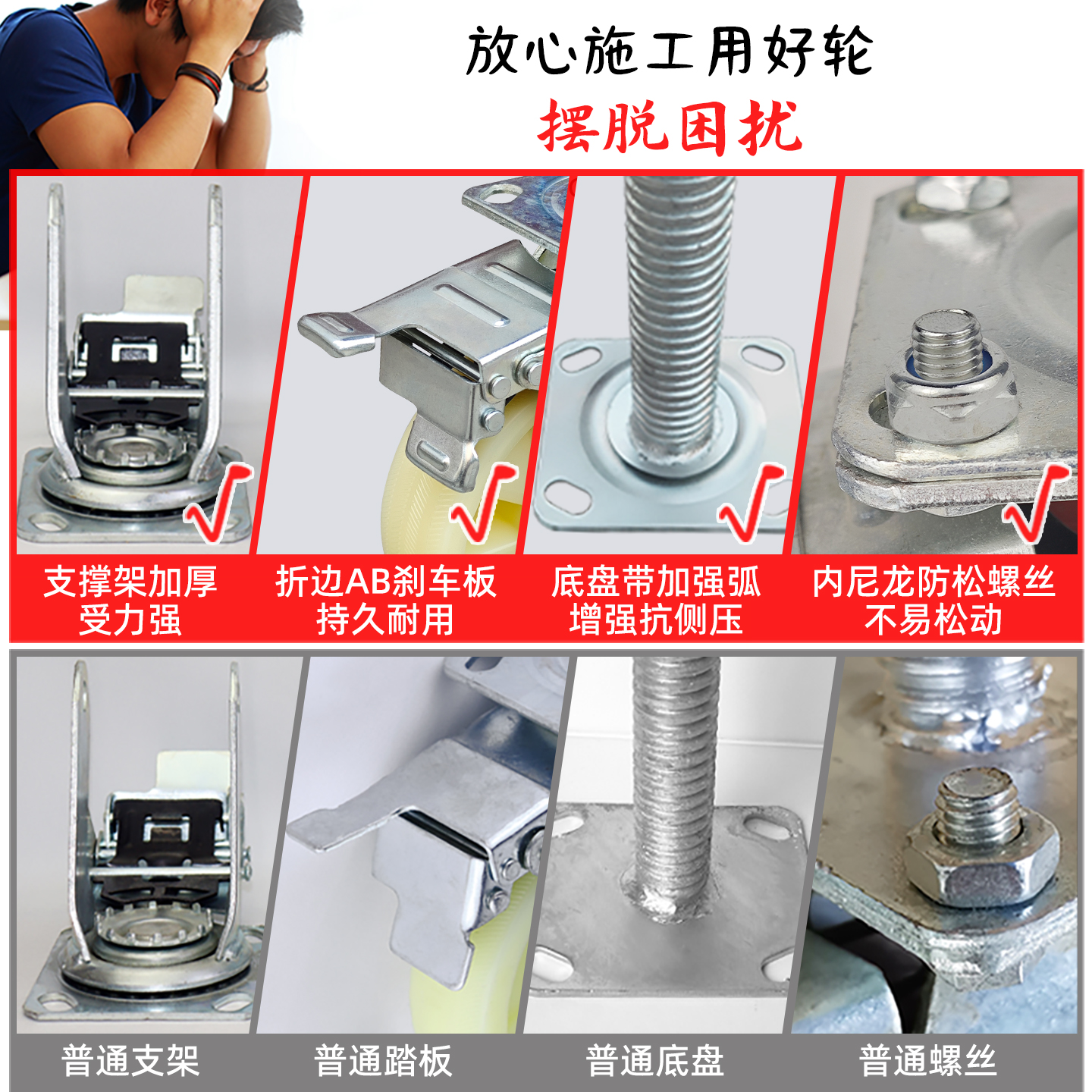 放心施工用好轮
摆脱困扰

√ √ √ √

支撑架加厚
受力强

折边AB刹车板
持久耐用

底盘带加强弧
增强抗侧压

内尼龙防松螺丝
不易松动

普通支架

普通踏板

普通底盘

普通螺丝