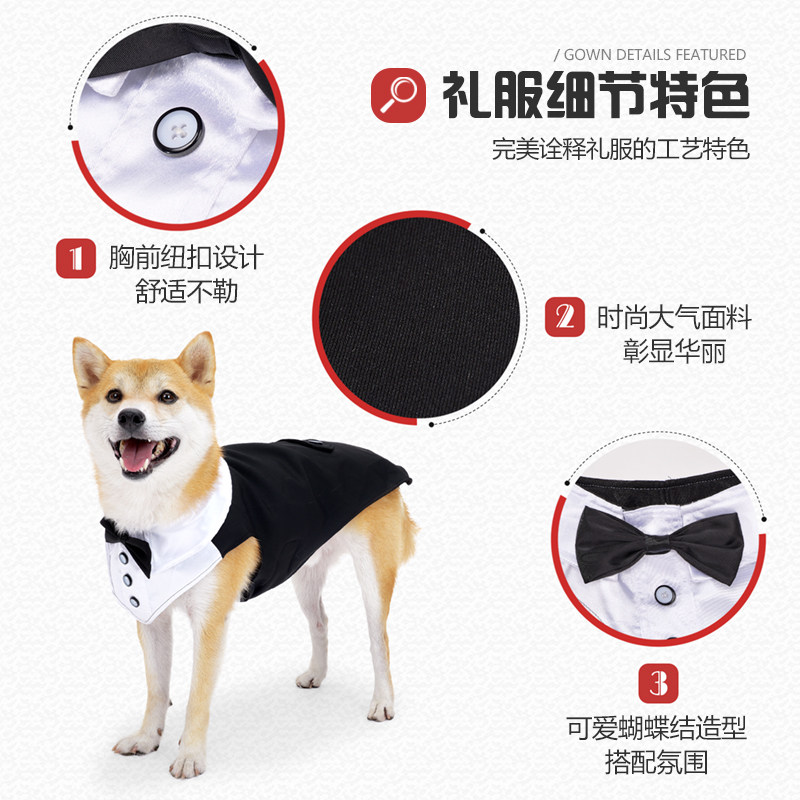 / GOWN DETAILS FEATURED

礼服细节特色

完美诠释礼服的工艺特色

1 胸前纽扣设计 舒适不勒

2 时尚大气面料 彰显华丽

3 可爱蝴蝶结造型 搭配氛围