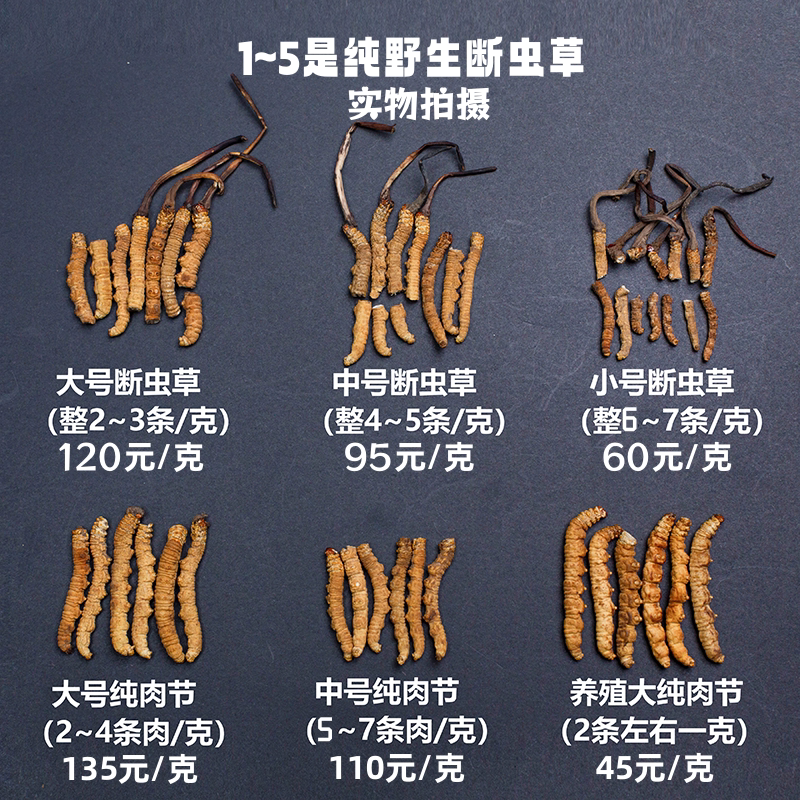 1~5是纯野生断虫草
实物拍摄

大号断虫草
(整2~3条/克)
120元/克

中号断虫草
(整4~5条/克)
95元/克

小号断虫草
(整6~7条/克)
60元/克

大号纯肉节
(2~4条肉/克)
135元/克

中号纯肉节
(5~7条肉/克)
110元/克

养殖大纯肉节
(2条左右一克)
45元/克