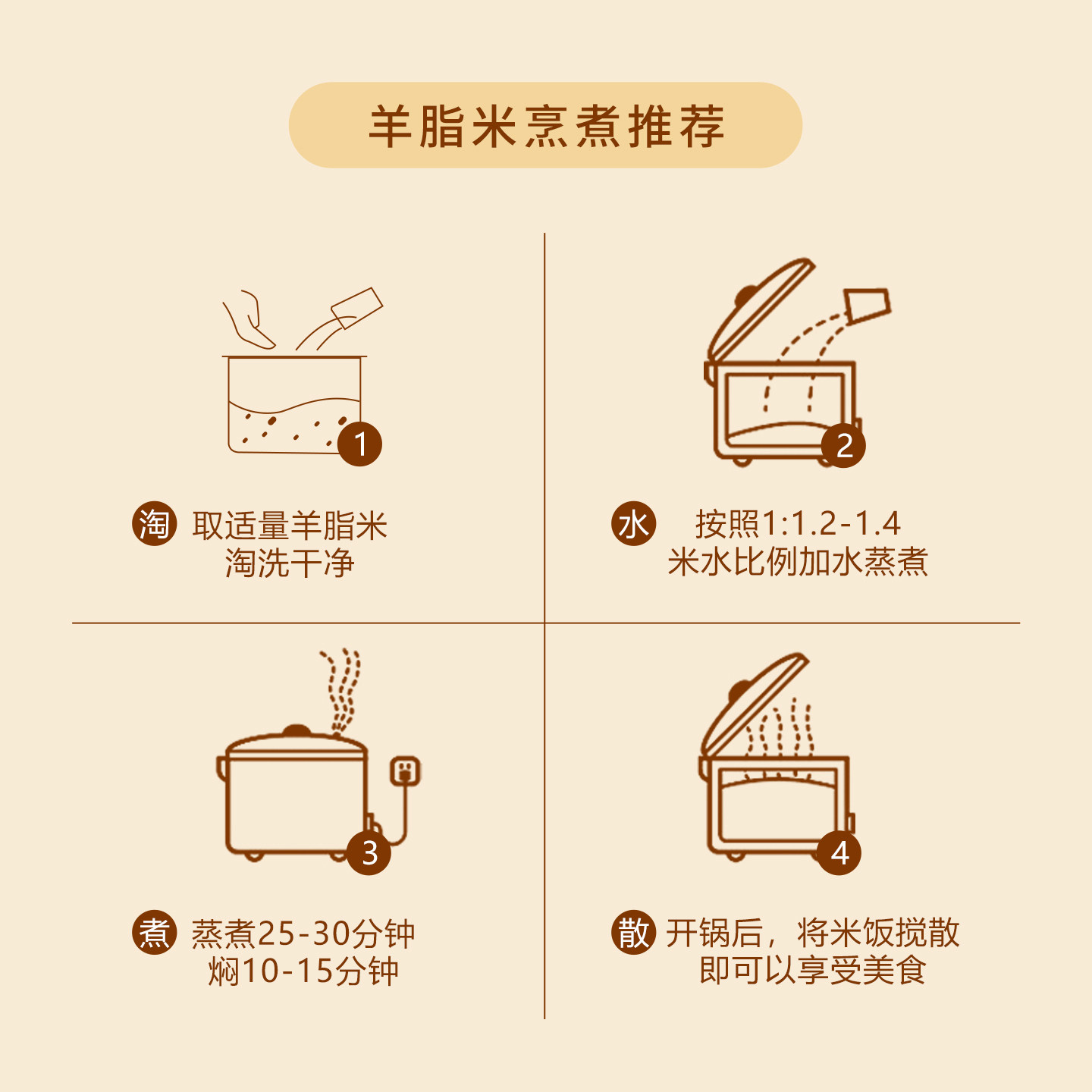 羊脂米烹煮推荐

1

淘 取适量羊脂米
淘洗干净

2

水 按照1:1.2-1.4
米水比例加水蒸煮

3

煮 蒸煮25-30分钟
焖10-15分钟

4

散 开锅后，将米饭搅散
即可以享受美食