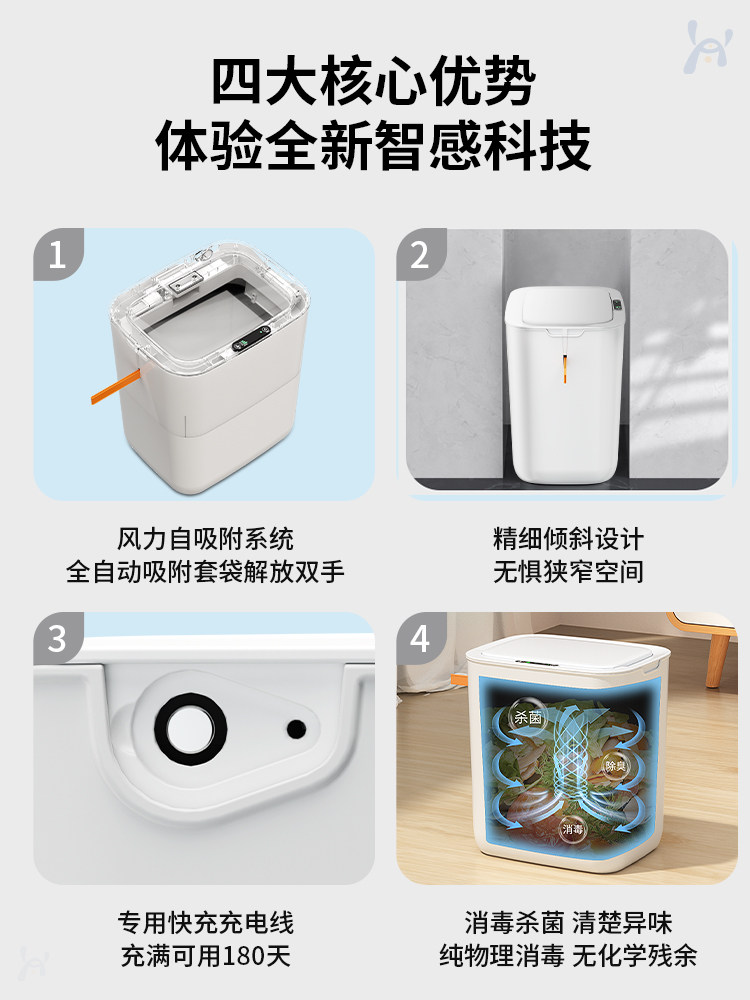 四大核心优势
体验全新智感科技

1

风力自吸附系统
全自动吸附套袋解放双手

2

精细倾斜设计
无惧狭窄空间

3

专用快充充电线
充满可用180天

4

杀菌
除臭
消毒

消毒杀菌 清楚异味
纯物理消毒 无化学残余