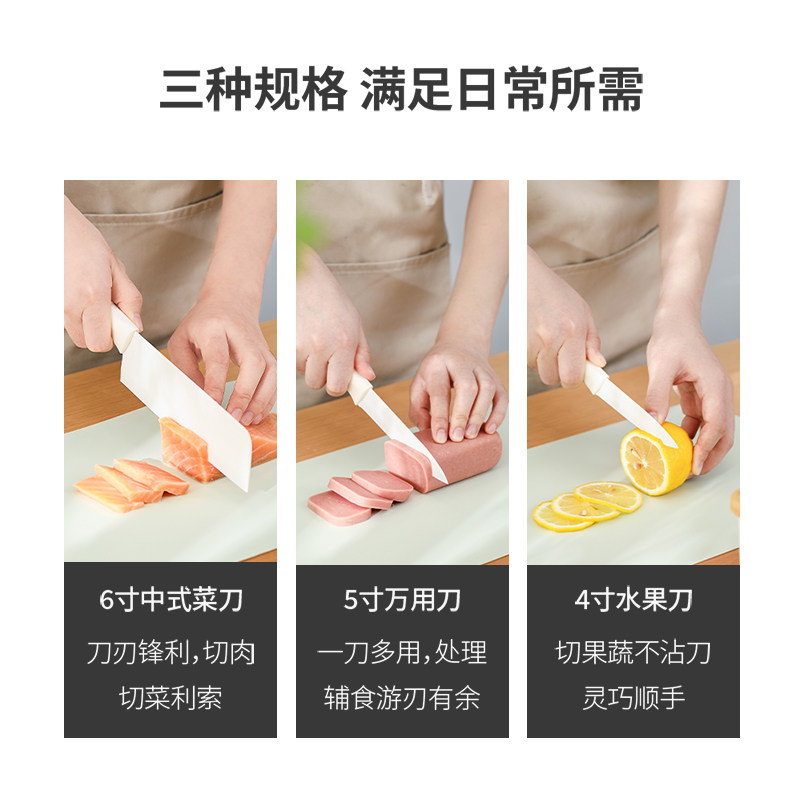 三种规格 满足日常所需

6寸中式菜刀

刀刃锋利，切肉切菜利索

5寸万用刀

一刀多用，处理辅食游刃有余

4寸水果刀

切果蔬不沾刀灵巧顺手