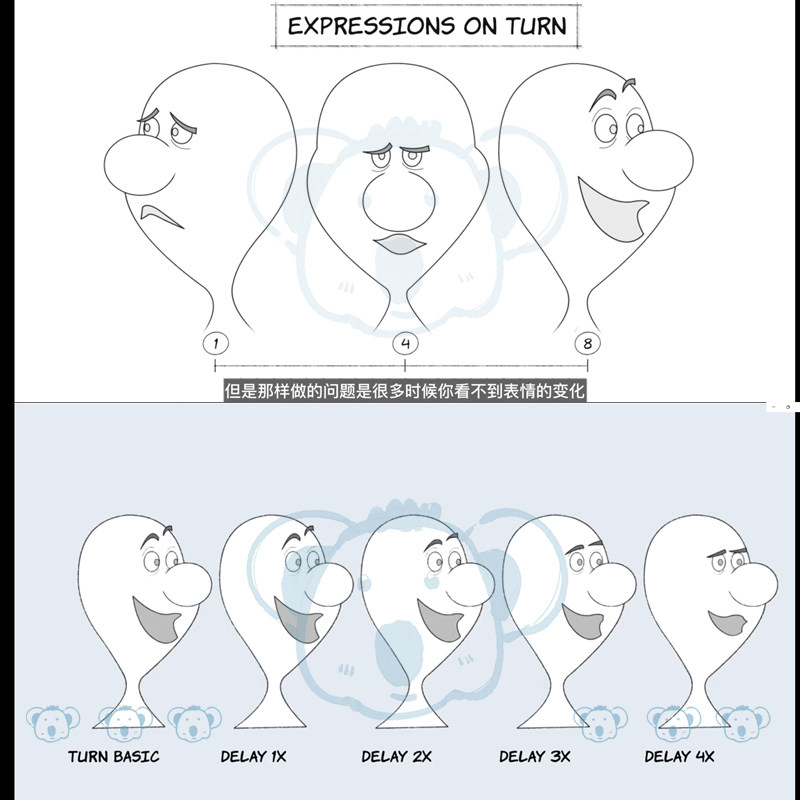 EXPRESSIONS ON TURN

1

4

8

但是那样做的问题是很多时候你看不到表情的变化

TURN BASIC

DELAY 1X

DELAY 2X

DELAY 3X

DELAY 4X