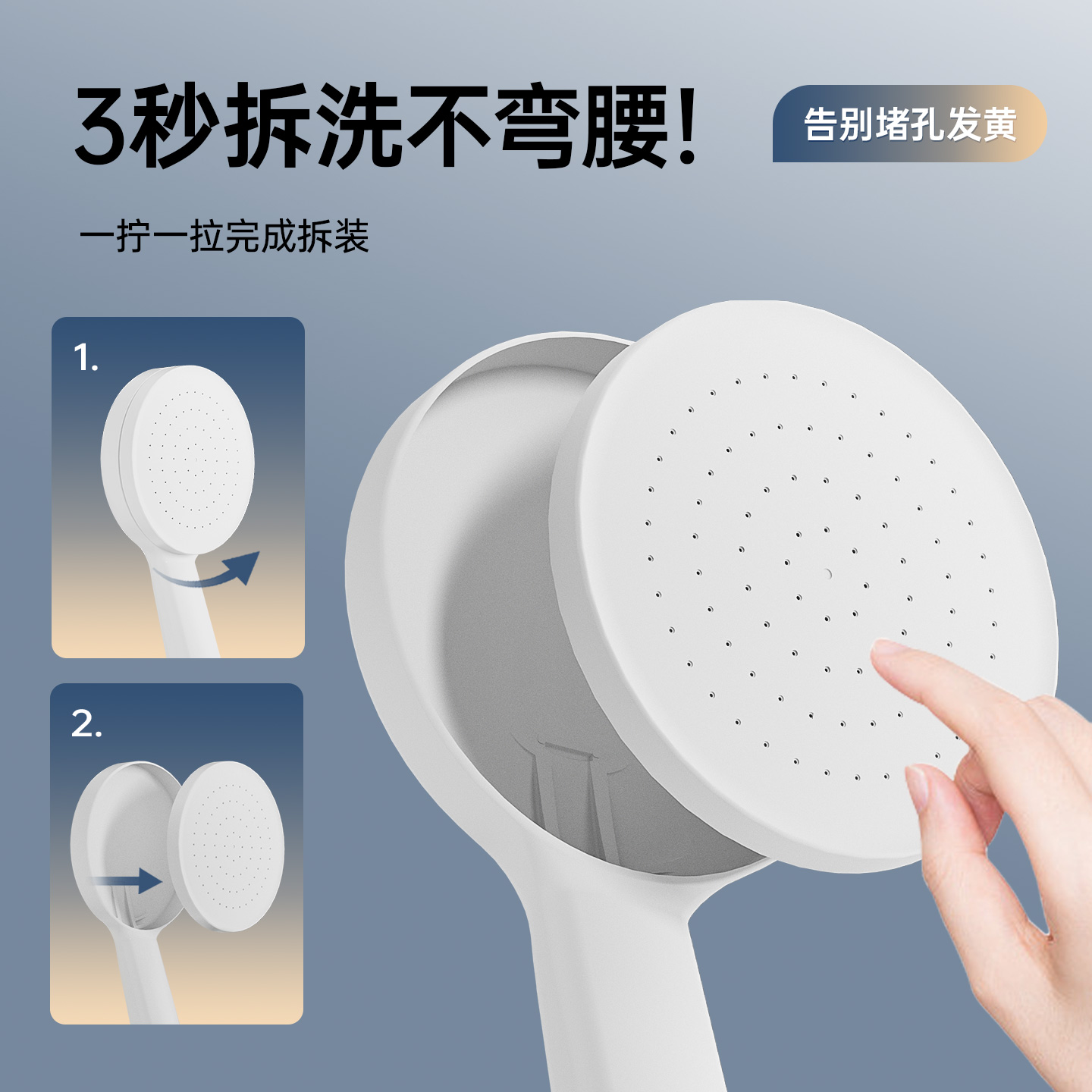 3秒拆洗不弯腰!

告别堵孔发黄

一拧一拉完成拆装

1.

2.