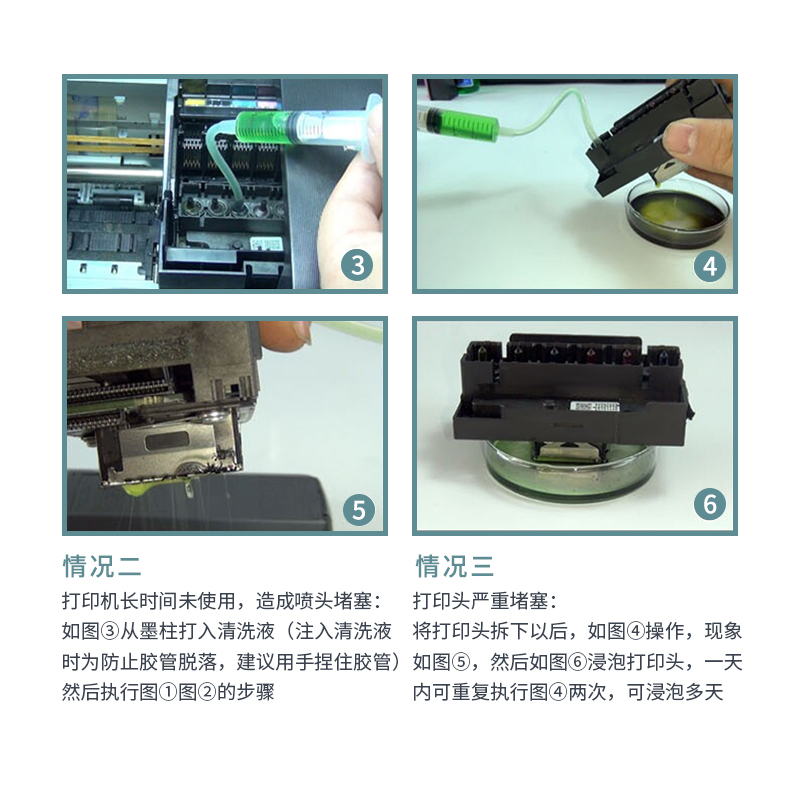 3

4

5

6

情况二

打印机长时间未使用，造成喷头堵塞：如图③从墨柱打入清洗液（注入清洗液时为防止胶管脱落，建议用手捏住胶管）然后执行图①图②的步骤

情况三

打印头严重堵塞：将打印头拆下以后，如图④操作，现象如图⑤，然后如图⑥浸泡打印头，一天内可重复执行图④两次，可浸泡多天