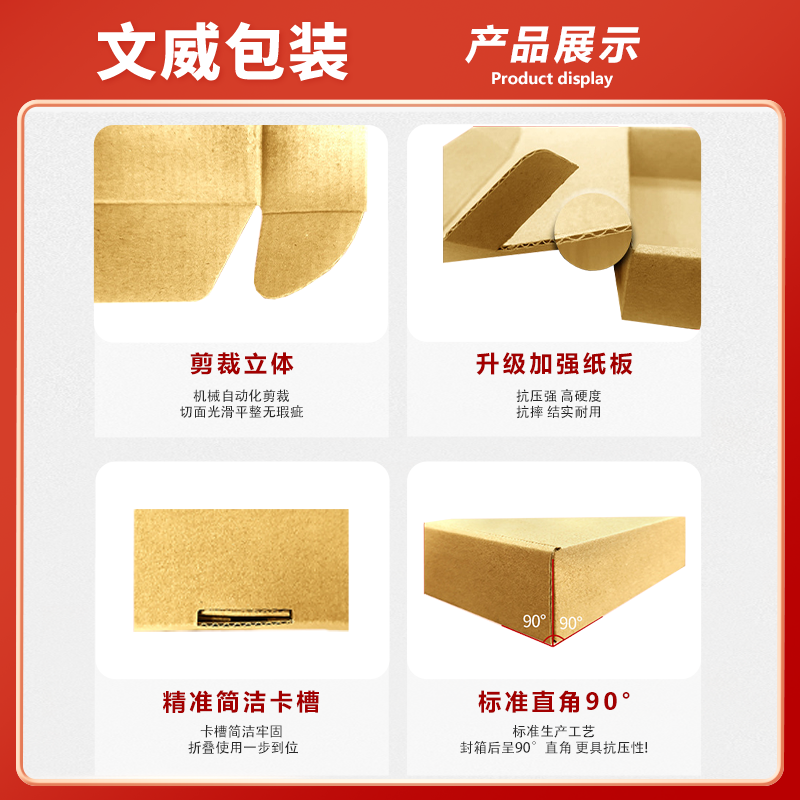 文威包装

产品展示
Product display

剪裁立体
机械自动化剪裁
切面光滑平整无瑕疵

升级加强纸板
抗压强 高硬度
抗摔 结实耐用

精准简洁卡槽
卡槽简洁牢固
折叠使用一步到位

90° 90°

标准直角90°
标准生产工艺
封箱后呈90° 直角 更具抗压性!