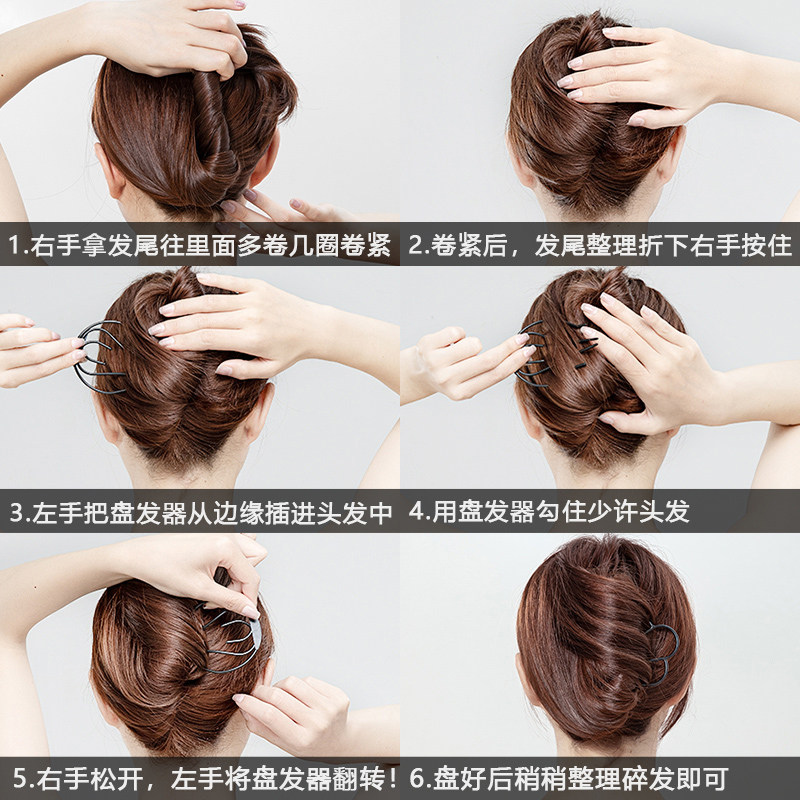 1.右手拿发尾往里面多卷几圈卷紧

2.卷紧后，发尾整理折下右手按住

3.左手把盘发器从边缘插进头发中

4.用盘发器勾住少许头发

5.右手松开，左手将盘发器翻转！

6.盘好后稍稍整理碎发即可