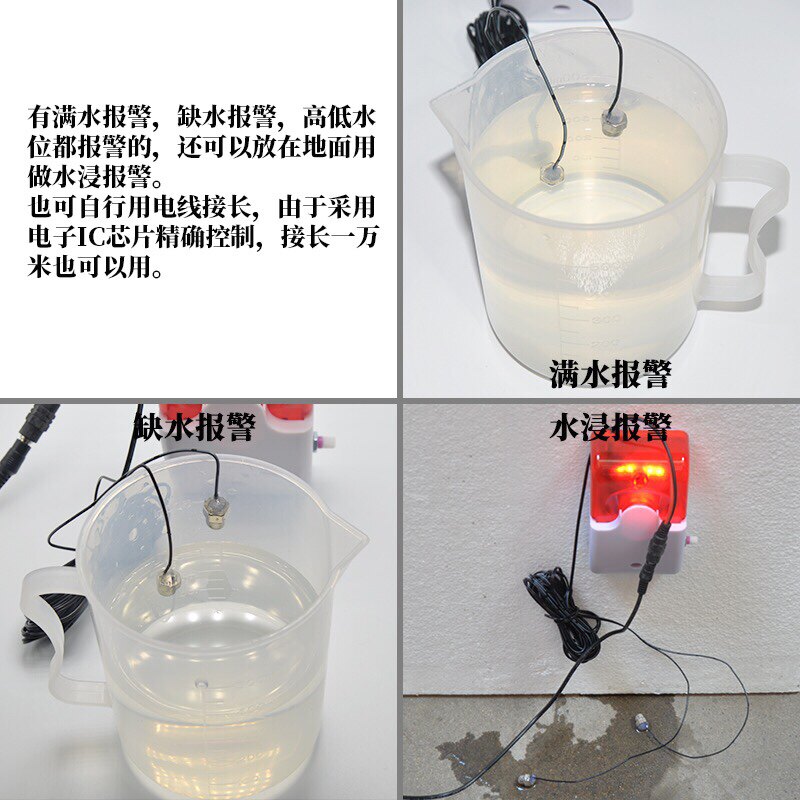 有满水报警，缺水报警，高低水位都报警的，还可以放在地面用做水浸报警。
也可自行用电线接长，由于采用电子IC芯片精确控制，接长一万米也可以用。

满水报警

缺水报警

水浸报警