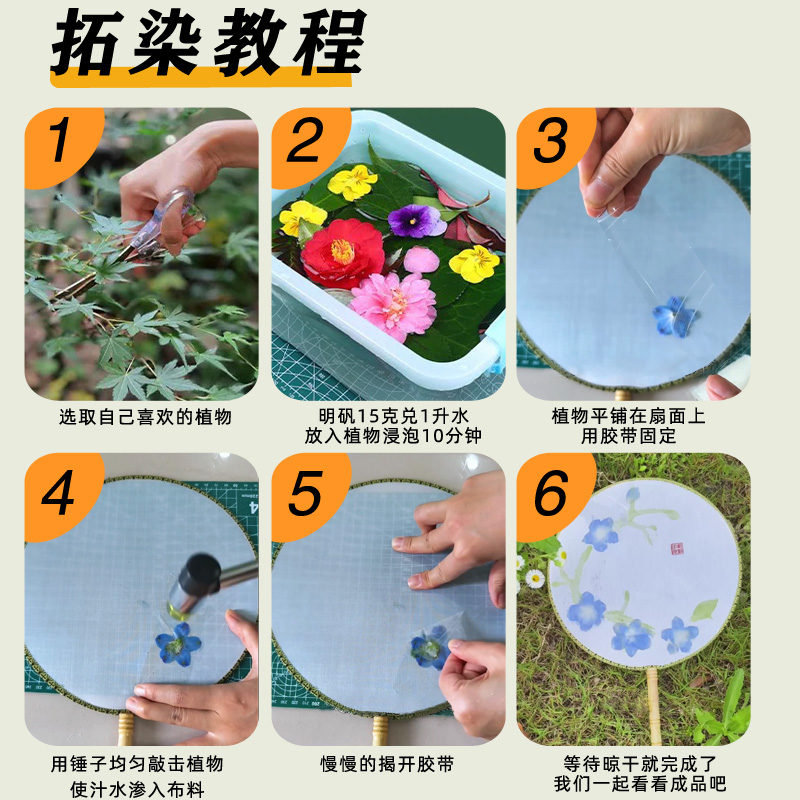 拓染教程

1
选取自己喜欢的植物

2
明矾15克兑1升水
放入植物浸泡10分钟

3
植物平铺在扇面上
用胶带固定

4
用锤子均匀敲击植物
使汁水渗入布料

5
慢慢的揭开胶带

6
等待晾干就完成了
我们一起看看成品吧