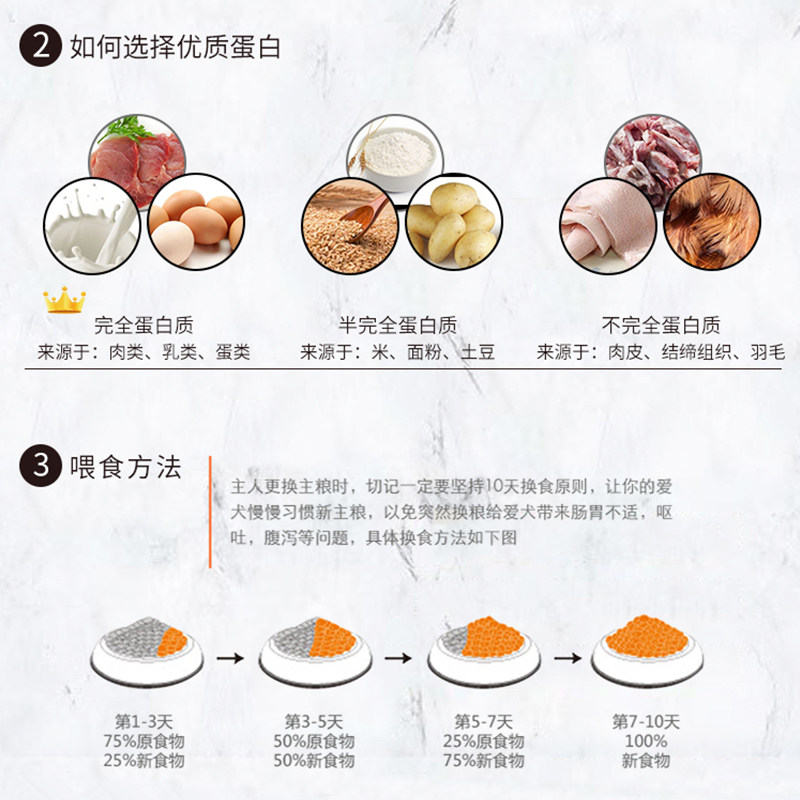 2 如何选择优质蛋白

完全蛋白质
来源于：肉类、乳类、蛋类

半完全蛋白质
来源于：米、面粉、土豆

不完全蛋白质
来源于：肉皮、结缔组织、羽毛

3 喂食方法

主人更换主粮时，切记一定要坚持10天换食原则，让你的爱犬慢慢习惯新主粮，以免突然换粮给爱犬带来肠胃不适，呕吐，腹泻等问题，具体换食方法如下图

第1-3天
75%原食物
25%新食物

第3-5天
50%原食物
50%新食物

第5-7天
25%原食物
75%新食物

第7-10天
100%
新食物