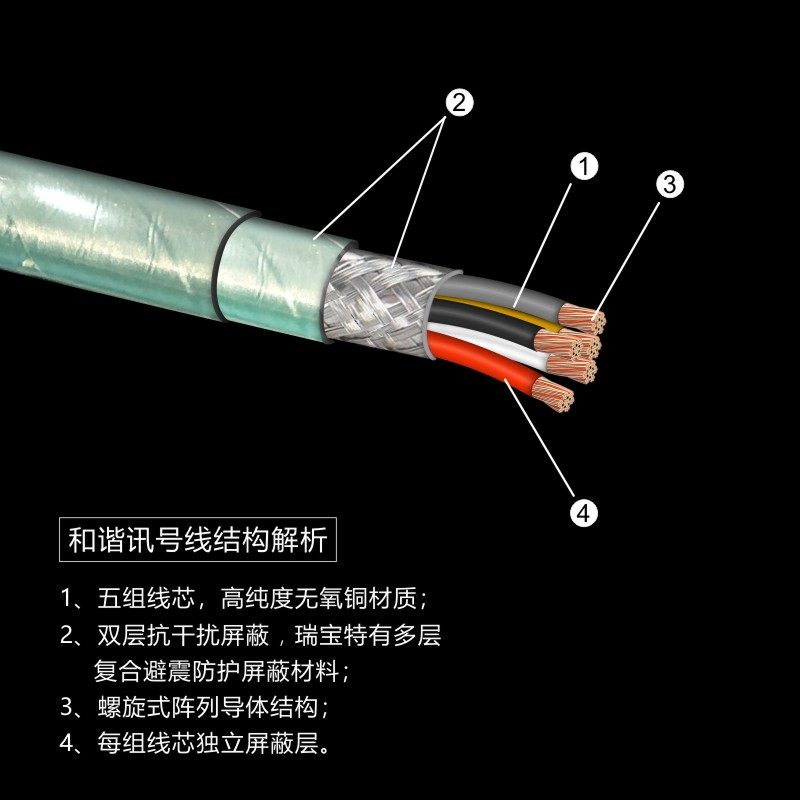 2
1
3
4

和谐讯号线结构解析

1、五组线芯，高纯度无氧铜材质；
2、双层抗干扰屏蔽，瑞宝特有多层复合避震防护屏蔽材料；
3、螺旋式阵列导体结构；
4、每组线芯独立屏蔽层。