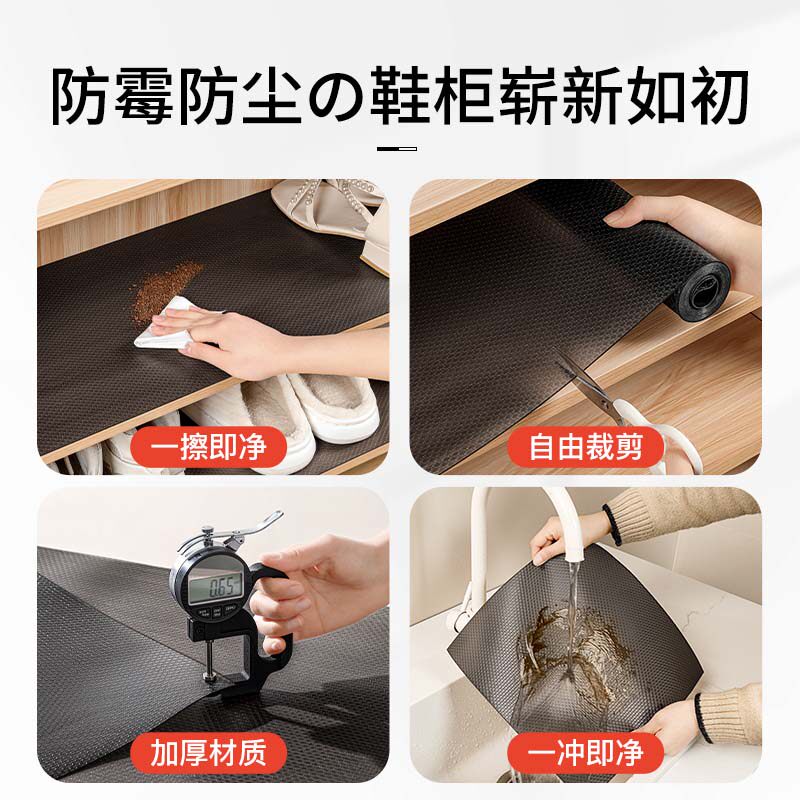 防霉防尘の鞋柜崭新如初

一擦即净

自由裁剪

0.65

加厚材质

一冲即净