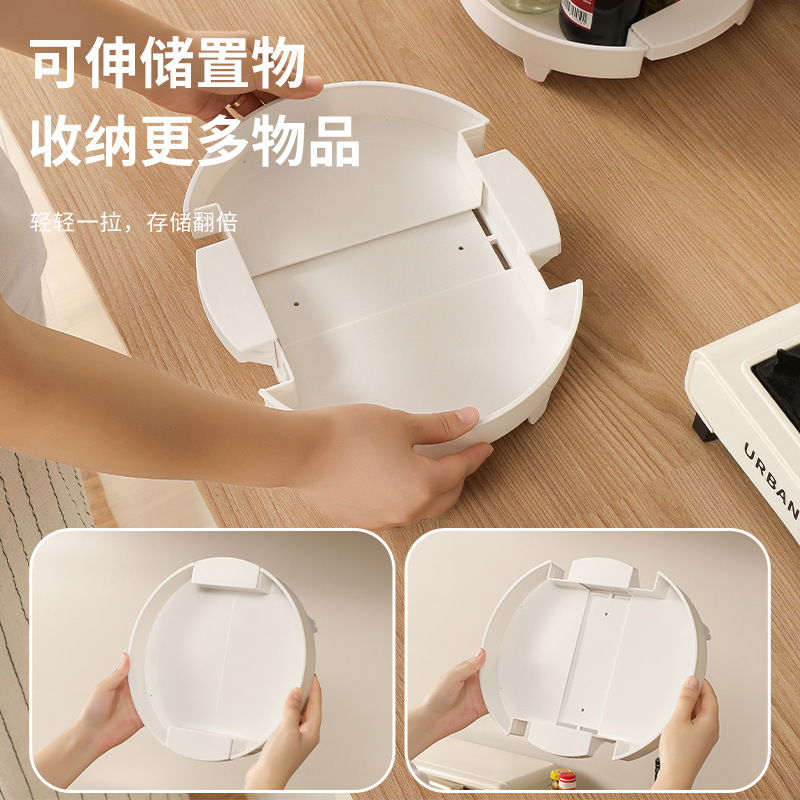 可伸储置物
收纳更多物品

轻轻一拉，存储翻倍

URBAN