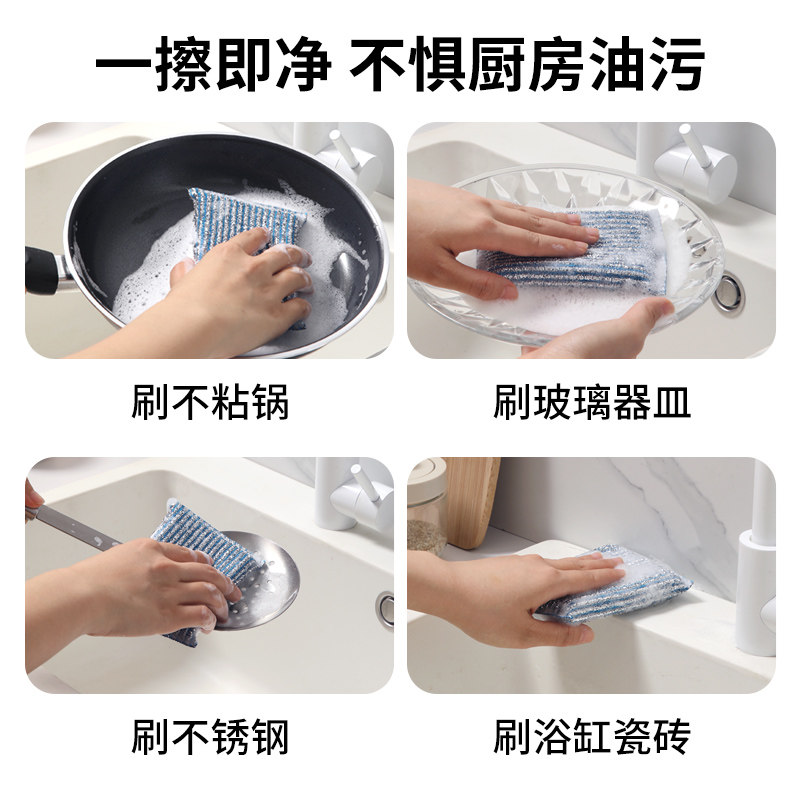 一擦即净 不惧厨房油污

刷不粘锅

刷玻璃器皿

刷不锈钢

刷浴缸瓷砖