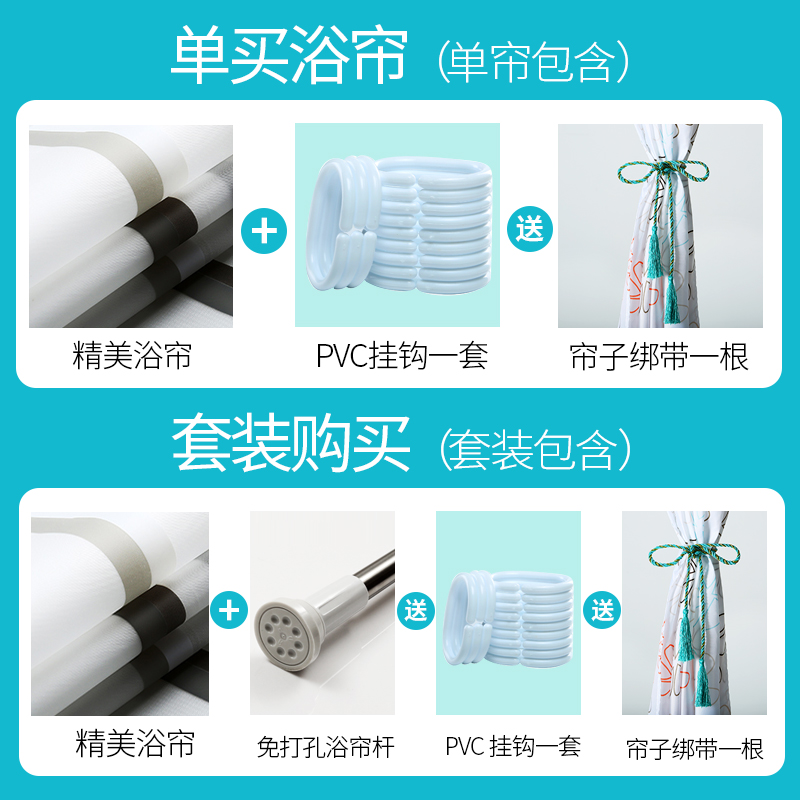 单买浴帘（单帘包含）

精美浴帘 + PVC挂钩一套 送 帘子绑带一根

套装购买（套装包含）

精美浴帘 + 免打孔浴帘杆 送 PVC 挂钩一套 送 帘子绑带一根