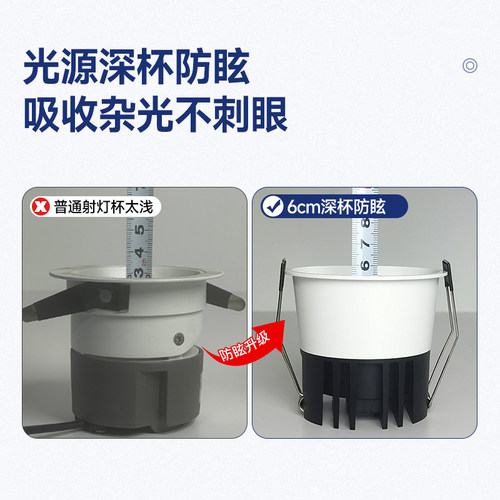 光源深杯防眩
吸收杂光不刺眼

普通射灯杯太浅

5
4
3

6cm深杯防眩

8
7
6

防眩升级