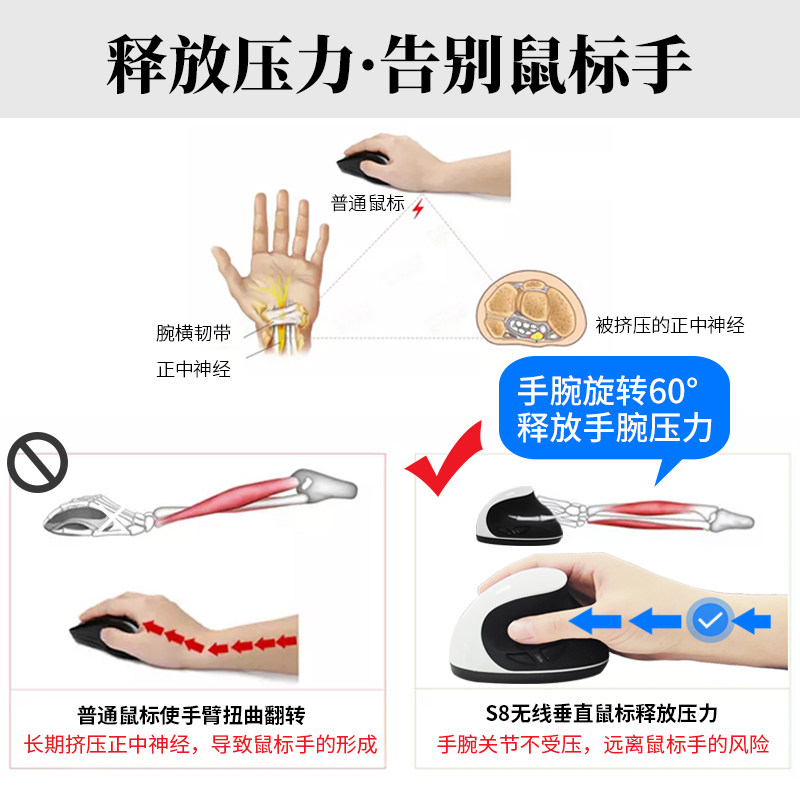 释放压力·告别鼠标手

普通鼠标

腕横韧带

正中神经

被挤压的正中神经

手腕旋转60°
释放手腕压力

普通鼠标使手臂扭曲翻转
长期挤压正中神经，导致鼠标手的形成

S8无线垂直鼠标释放压力
手腕关节不受压，远离鼠标手的风险