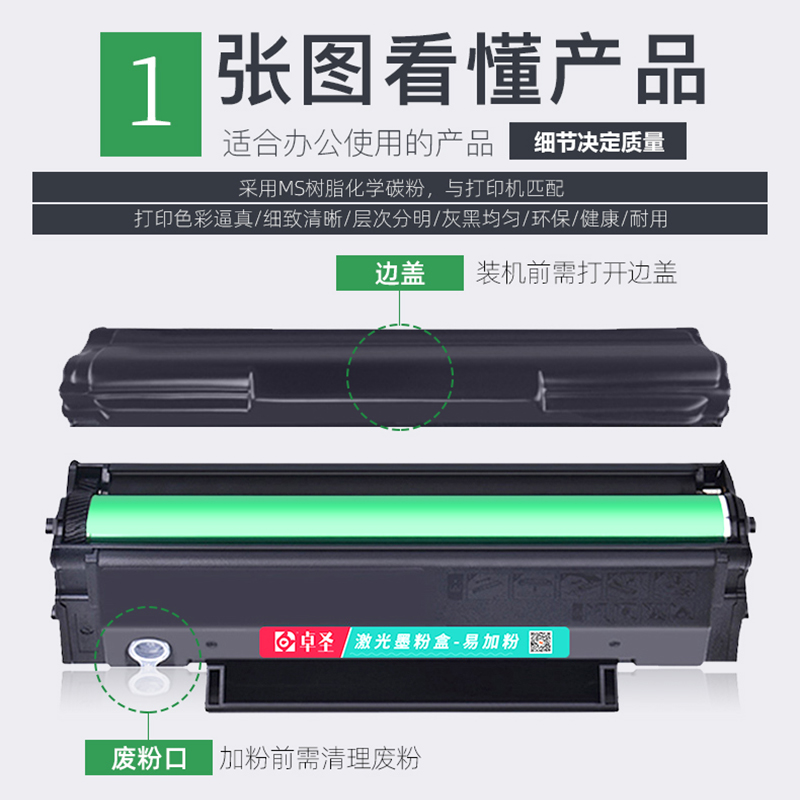 1 张图看懂产品

适合办公使用的产品 细节决定质量

采用MS树脂化学碳粉，与打印机匹配

打印色彩逼真/细致清晰/层次分明/灰黑均匀/环保/健康/耐用

边盖 装机前需打开边盖

卓圣 激光墨粉盒-易加粉

废粉口 加粉前需清理废粉