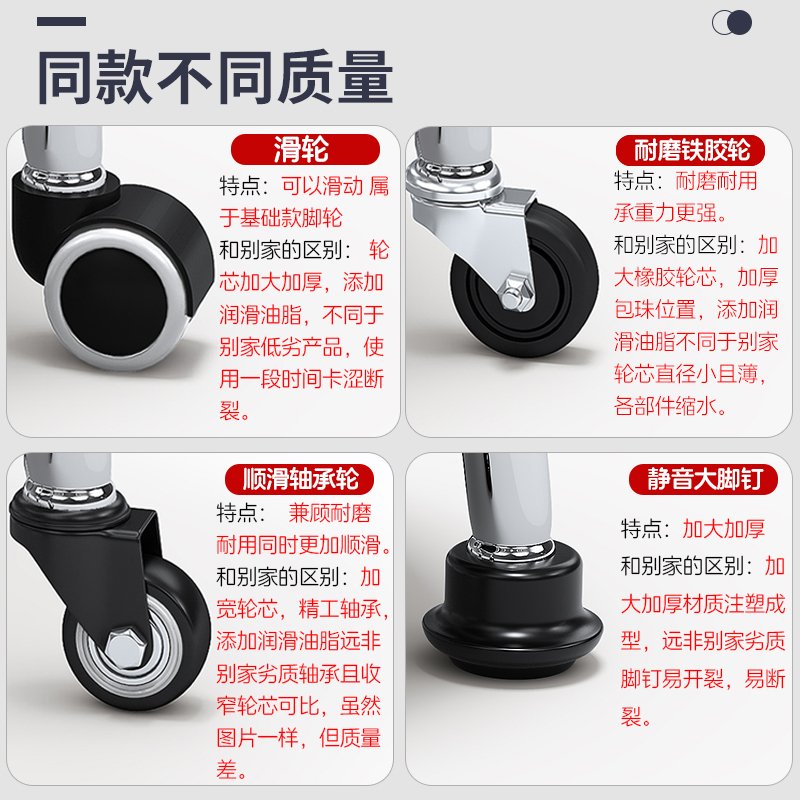 同款不同质量

滑轮

特点：可以滑动 属于基础款脚轮

和别家的区别：轮芯加大加厚，添加润滑油脂，不同于别家低劣产品，使用一段时间卡涩断裂。

耐磨铁胶轮

特点：耐磨耐用承重力更强。

和别家的区别：加大橡胶轮芯，加厚包珠位置，添加润滑油脂不同于别家轮芯直径小且薄，各部件缩水。

顺滑轴承轮

特点：兼顾耐磨耐用同时更加顺滑。

和别家的区别：加宽轮芯，精工轴承，添加润滑油脂远非别家劣质轴承且收窄轮芯可比，虽然图片一样，但质量差。

静音大脚钉

特点：加大加厚

和别家的区别：加大加厚材质注塑成型，远非别家劣质脚钉易开裂，易断裂。