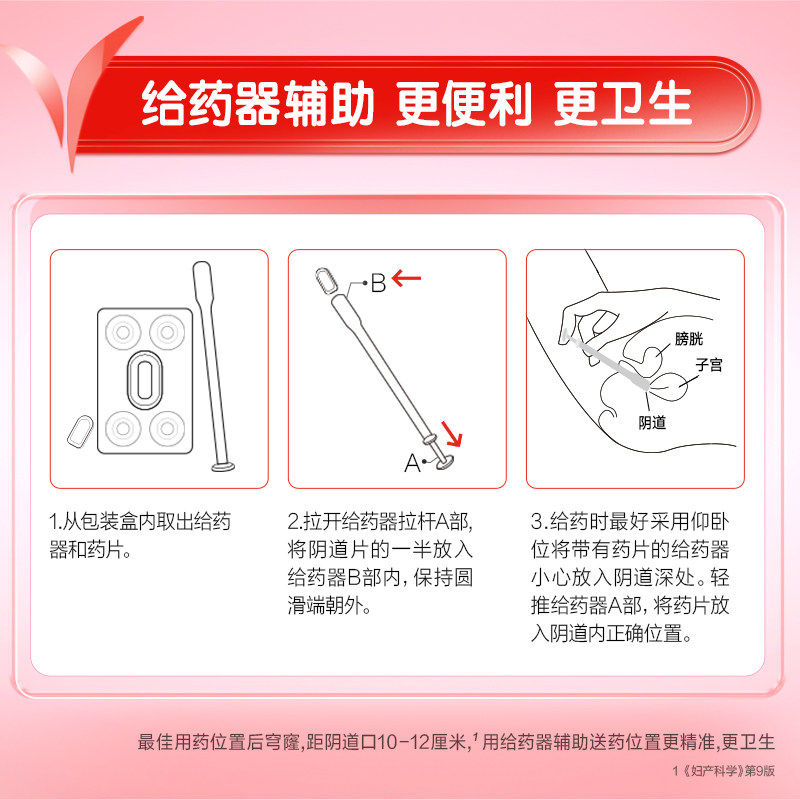 给药器辅助 更便利 更卫生

B
A

膀胱
子宫
阴道

1.从包装盒内取出给药器和药片。

2.拉开给药器拉杆A部，将阴道片的一半放入给药器B部内，保持圆滑端朝外。

3.给药时最好采用仰卧位将带有药片的给药器小心放入阴道深处。轻推给药器A部，将药片放入阴道内正确位置。

最佳用药位置后穹窿，距阴道口10-12厘米，$^1$用给药器辅助送药位置更精准，更卫生

1《妇产科学》第9版