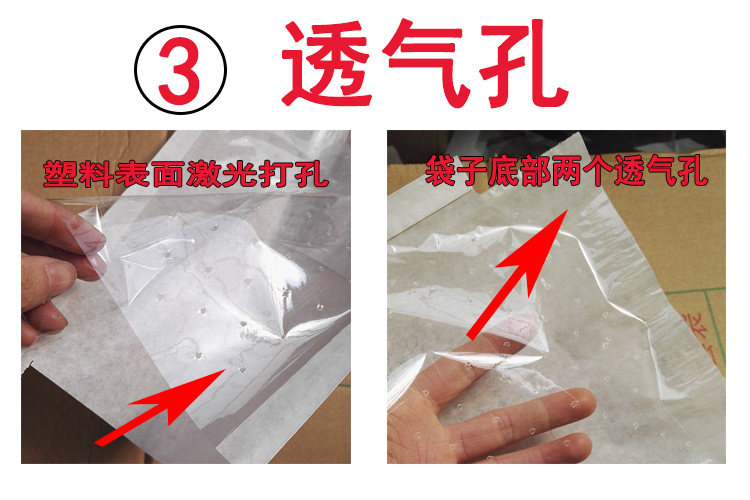 ③ 透气孔

塑料表面激光打孔

袋子底部两个透气孔